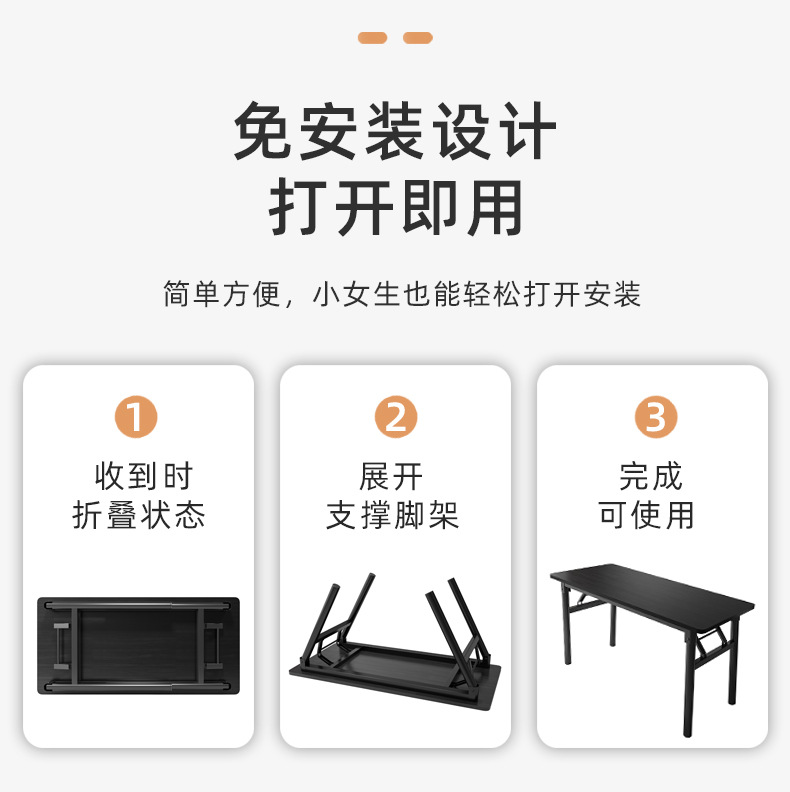 免安装设计
打开即用

简单方便，小女生也能轻松打开安装

1
收到时
折叠状态

2
展开
支撑脚架

3
完成
可使用