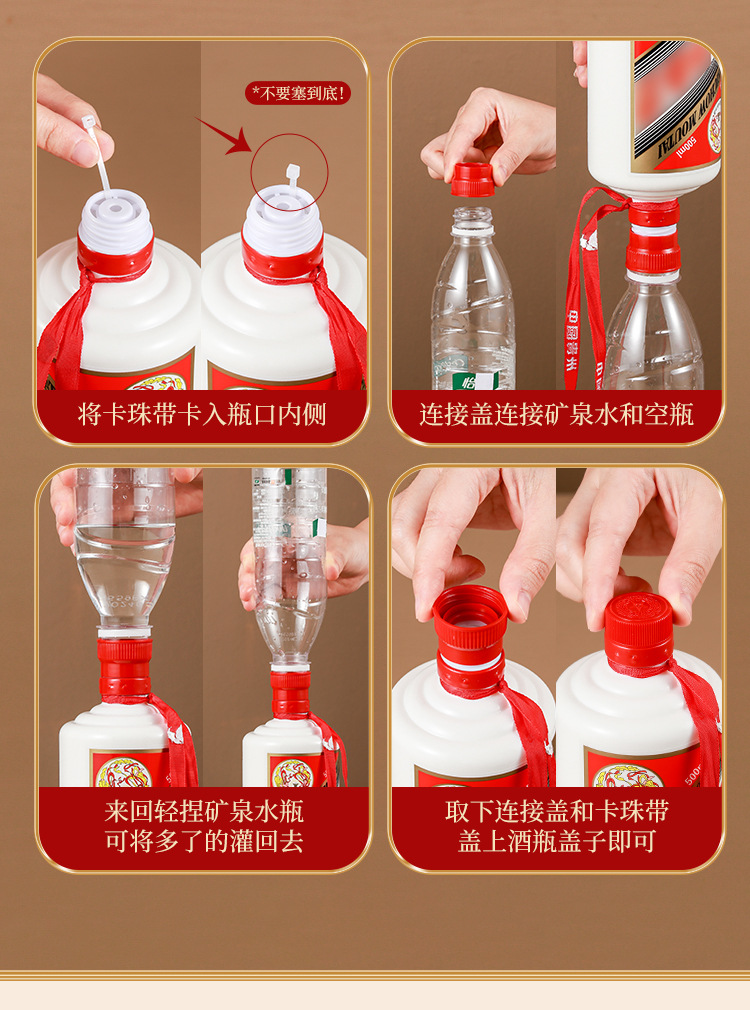 *不要塞到底!

将卡珠带卡入瓶口内侧

连接盖连接矿泉水和空瓶

来回轻捏矿泉水瓶
可将多了的灌回去

取下连接盖和卡珠带
盖上酒瓶盖子即可