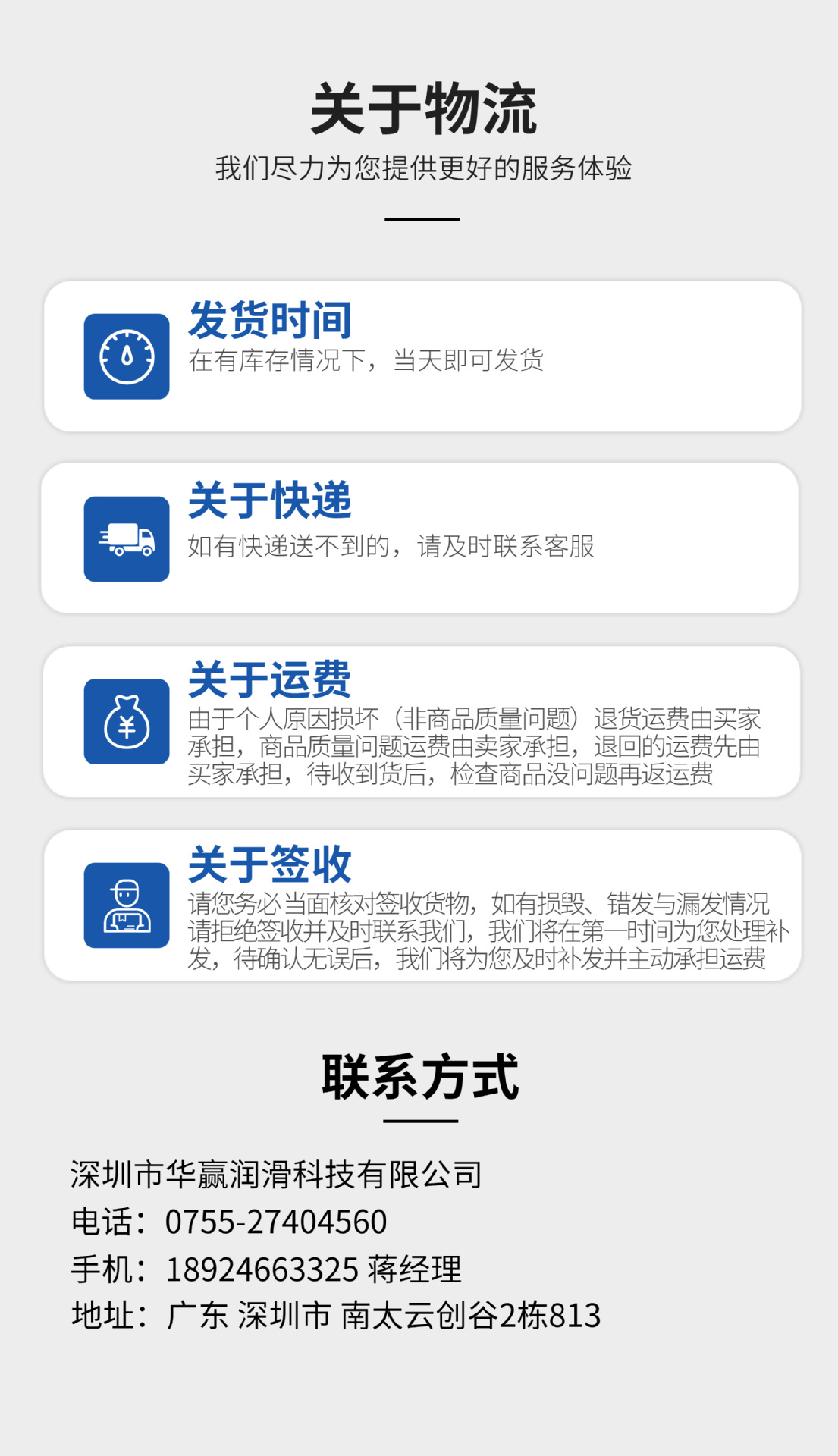 关于物流

我们尽力为您提供更好的服务体验

发货时间

在有库存情况下，当天即可发货

关于快递

如有快递送不到的，请及时联系客服

关于运费

由于个人原因损坏（非商品质量问题）退货运费由买家承担，商品质量问题运费由卖家承担，退回的运费先由买家承担，待收到货后，检查商品没问题再返运费

关于签收

请您务必当面核对签收货物，如有损毁、错发与漏发情况请拒绝签收并及时联系我们，我们将在第一时间为您处理补发，待确认无误后，我们将为您及时补发并主动承担运费

联系方式

深圳市华赢润滑科技有限公司
电话：0755-27404560
手机：18924663325 蒋经理
地址：广东 深圳市 南太云创谷2栋813