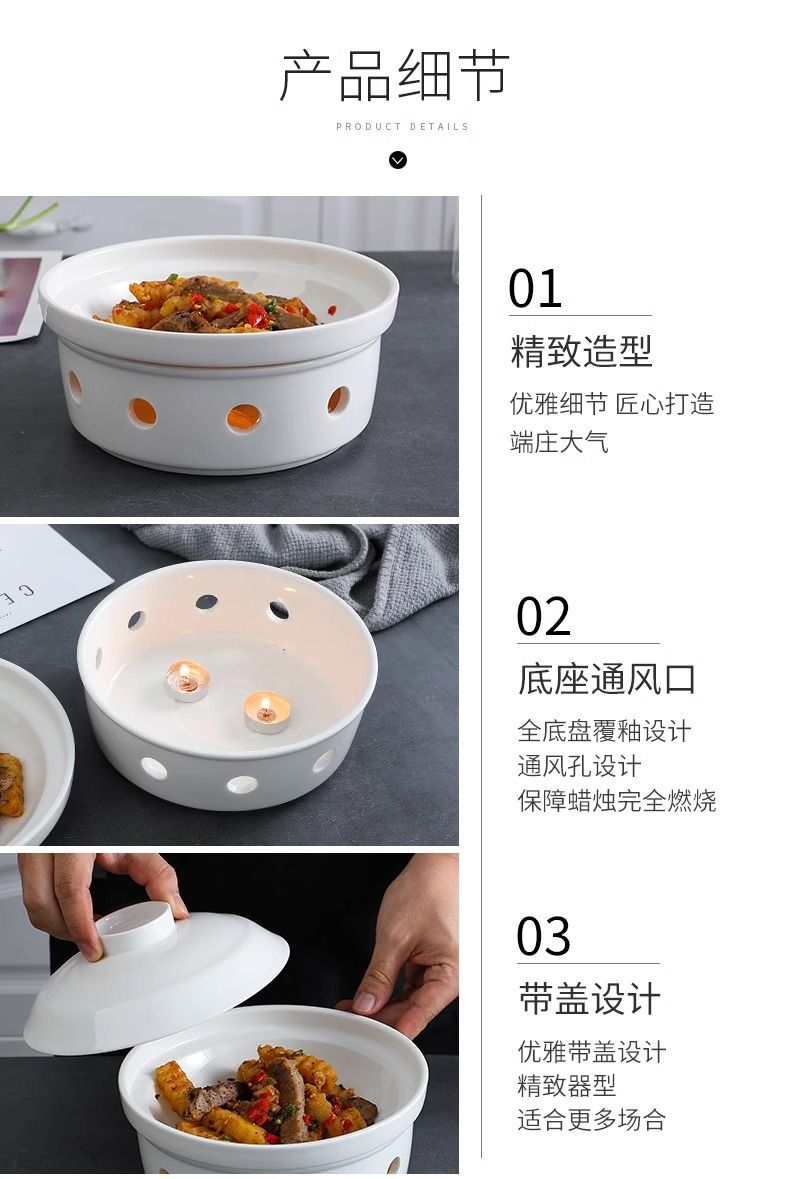 产品细节

PRODUCT DETAILS

01

精致造型

优雅细节 匠心打造
端庄大气

02

底座通风口

全底盘覆釉设计
通风孔设计
保障蜡烛完全燃烧

03

带盖设计

优雅带盖设计
精致器型
适合更多场合