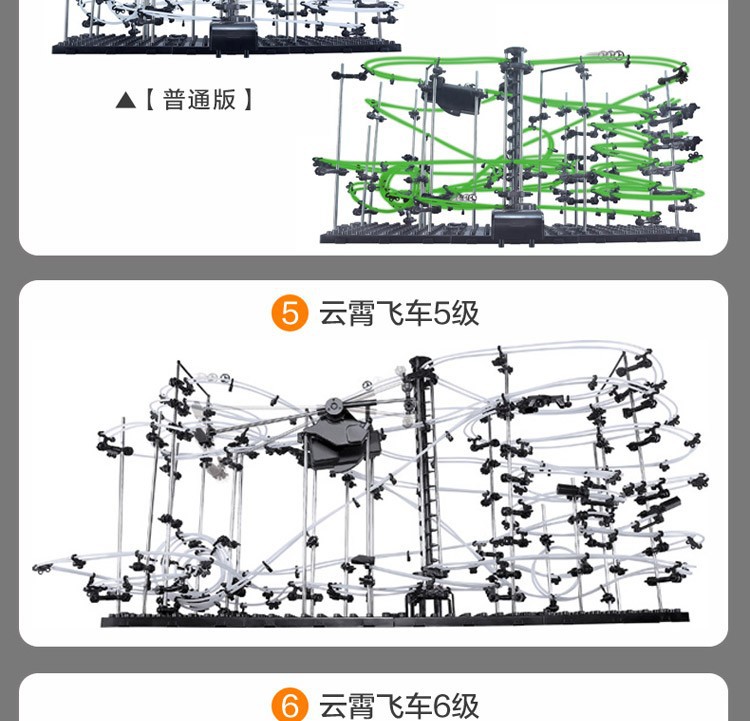 ▲【普通版】

5 云霄飞车5级

6 云霄飞车6级