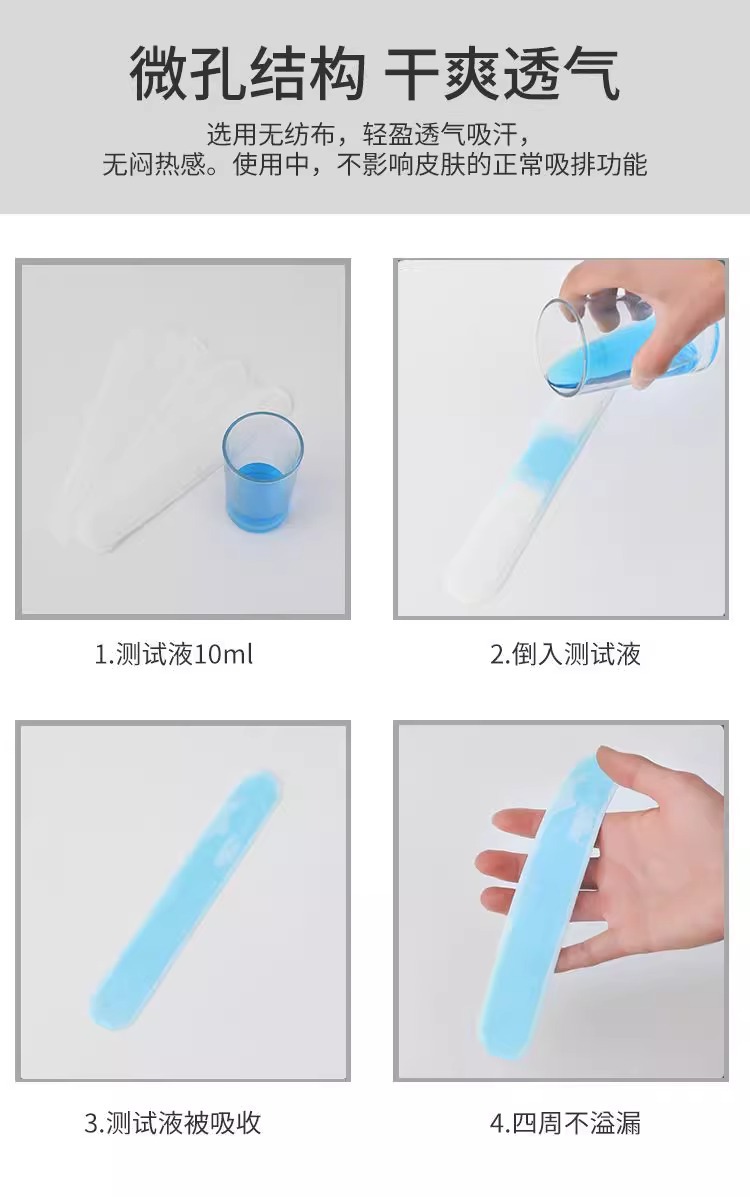 微孔结构 干爽透气

选用无纺布，轻盈透气吸汗，
无闷热感。使用中，不影响皮肤的正常吸排功能

1.测试液10ml

2.倒入测试液

3.测试液被吸收

4.四周不溢漏