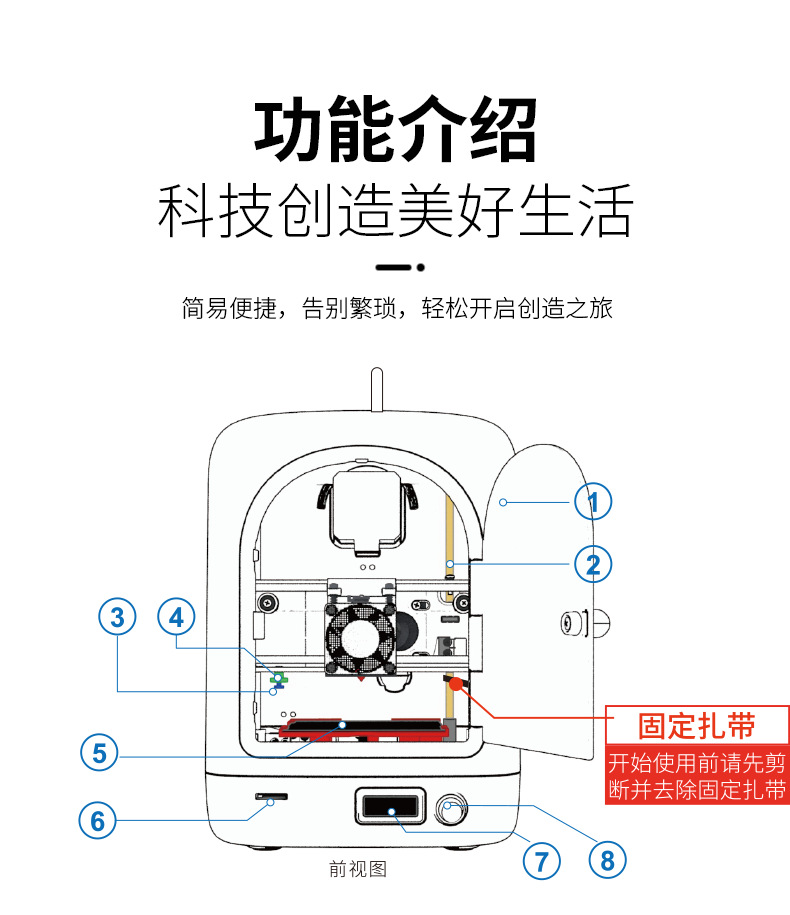 功能介绍
科技创造美好生活

简易便捷，告别繁琐，轻松开启创造之旅

1
2
3
4
5
6
7
8

固定扎带
开始使用前请先剪断并去除固定扎带

前视图