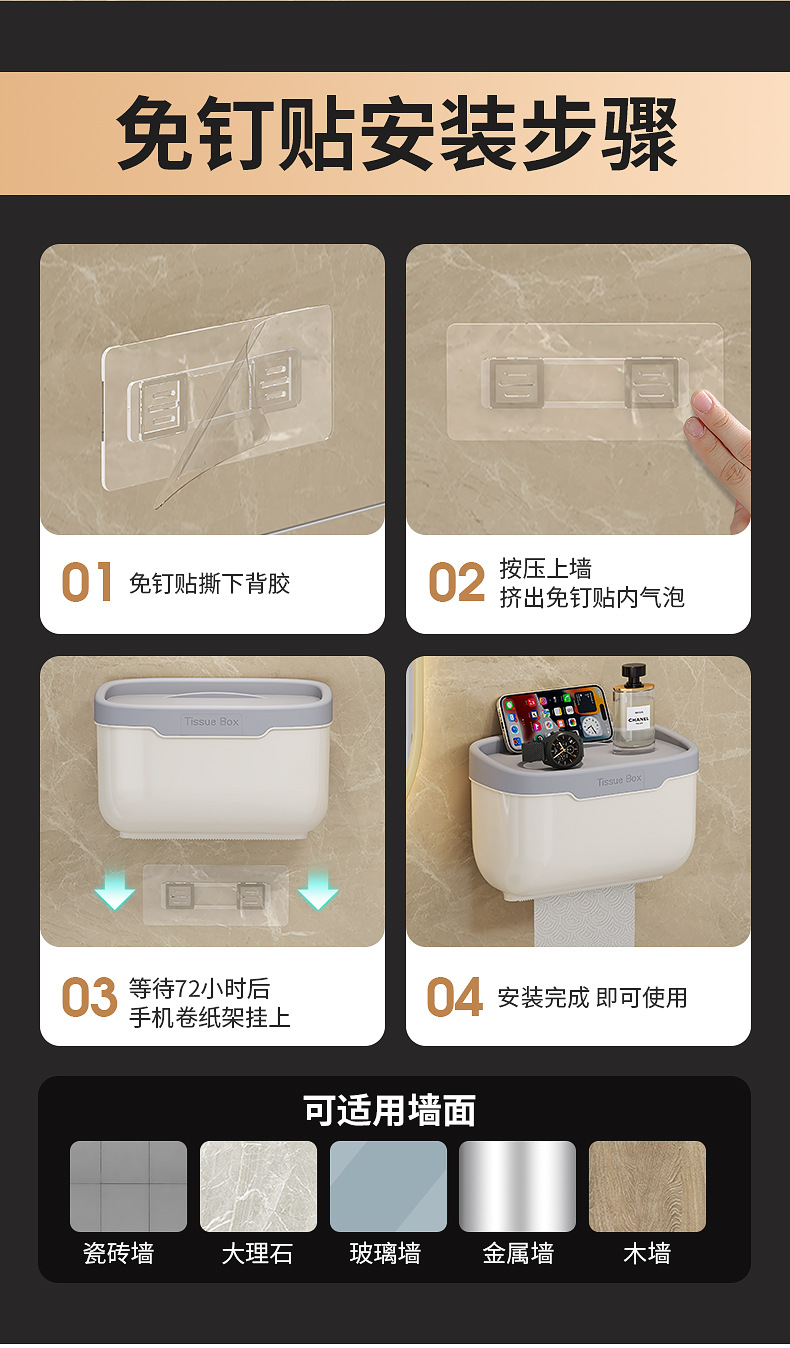 免钉贴安装步骤

01 免钉贴撕下背胶

02 按压上墙
挤出免钉贴内气泡

Tissue Box

03 等待72小时后
手机卷纸架挂上

CHANEL

Tissue Box

04 安装完成 即可使用

可适用墙面

瓷砖墙
大理石
玻璃墙
金属墙
木墙