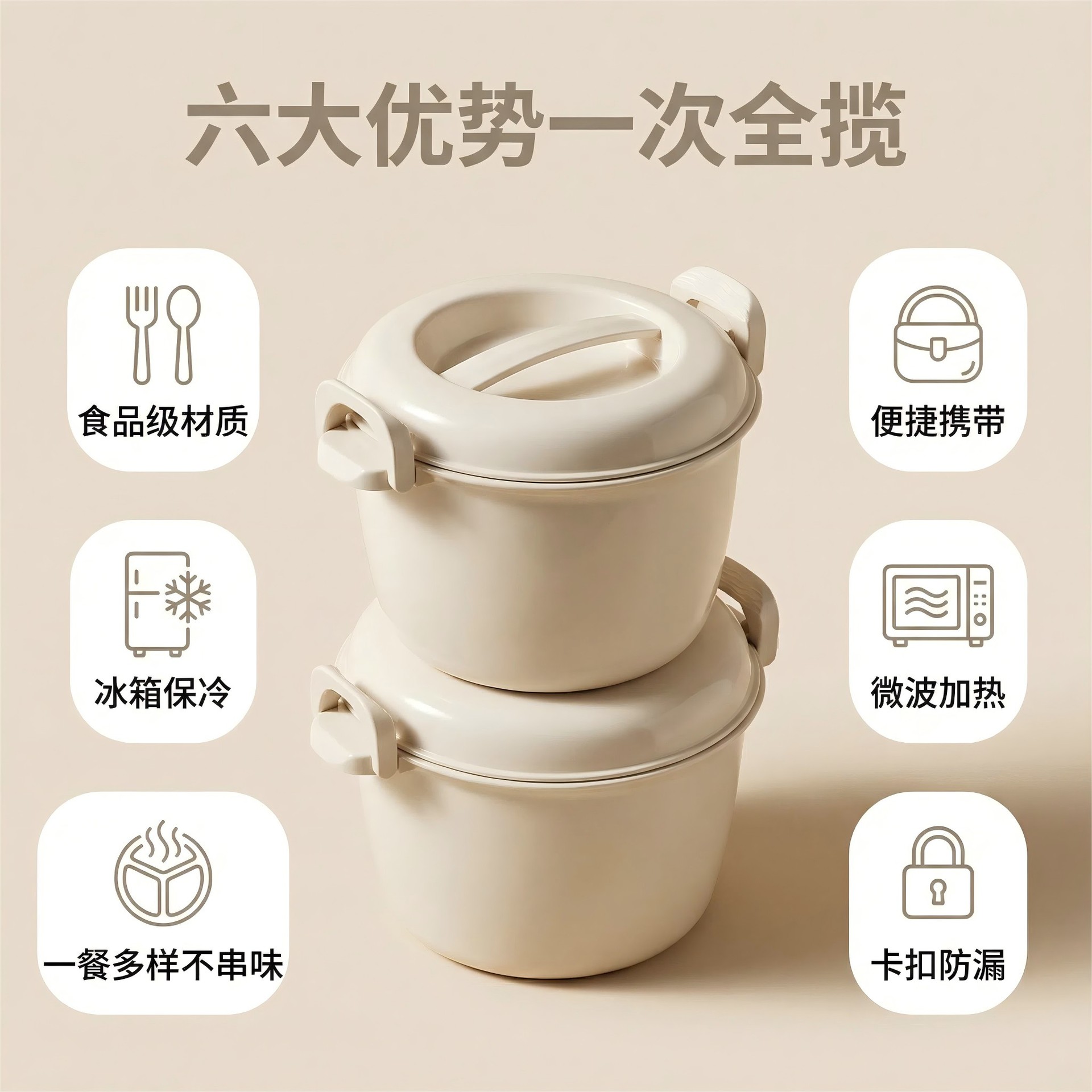 六大优势一次全揽

食品级材质

冰箱保冷

一餐多样不串味

便捷携带

微波加热

卡扣防漏