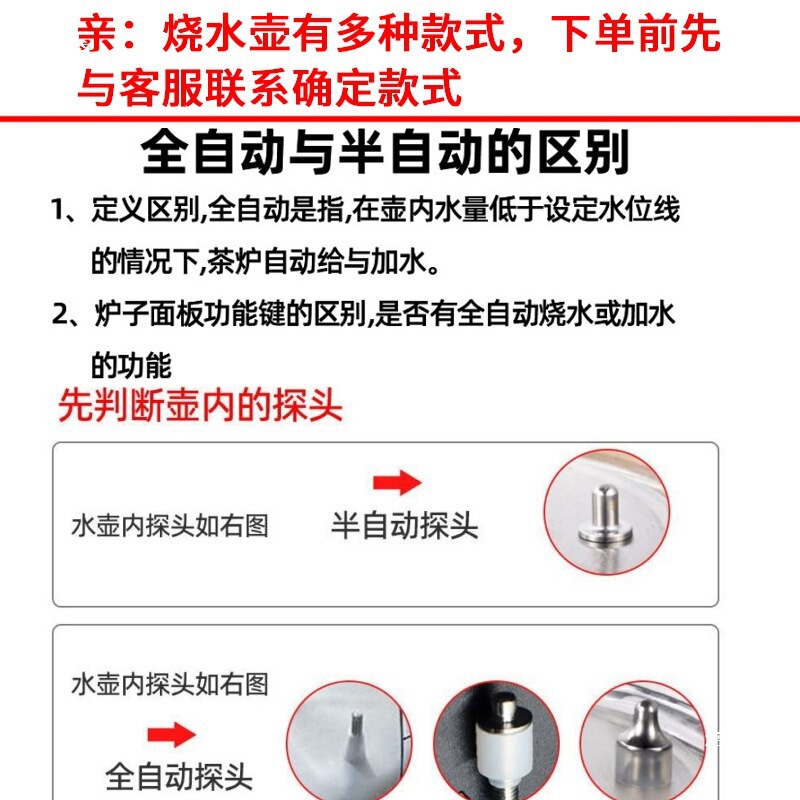 亲：烧水壶有多种款式，下单前先与客服联系确定款式

全自动与半自动的区别

1、定义区别,全自动是指,在壶内水量低于设定水位线的情况下,茶炉自动给与加水。

2、炉子面板功能键的区别,是否有全自动烧水或加水的功能

先判断壶内的探头

水壶内探头如右图

半自动探头

水壶内探头如右图

全自动探头