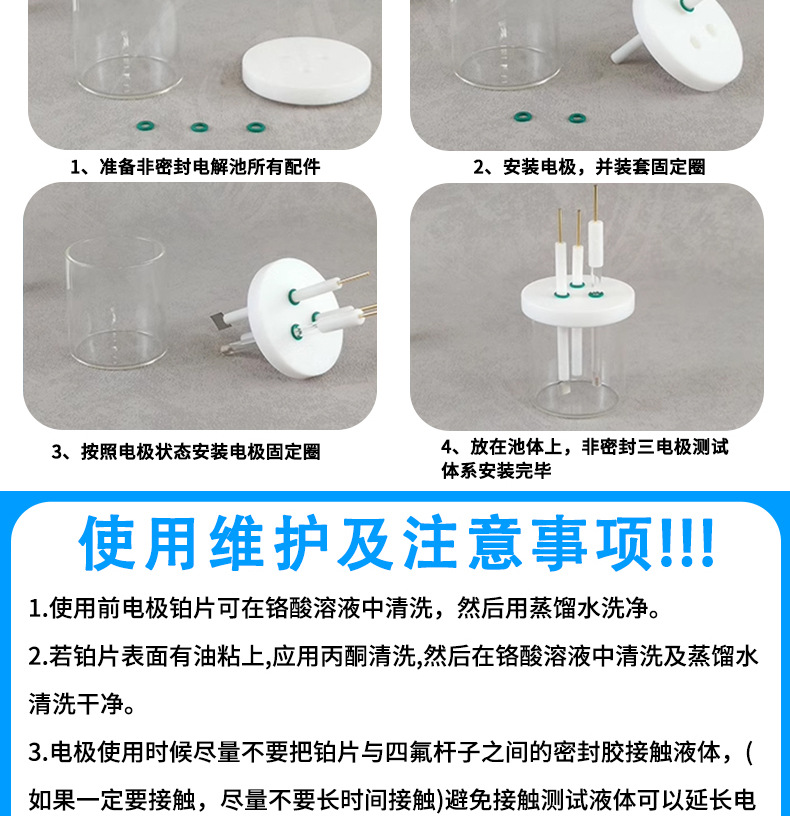 1、准备非密封电解池所有配件

2、安装电极，并装套固定圈

3、按照电极状态安装电极固定圈

4、放在池体上，非密封三电极测试体系安装完毕

使用维护及注意事项!!!

1.使用前电极铂片可在铬酸溶液中清洗，然后用蒸馏水洗净。

2.若铂片表面有油粘上,应用丙酮清洗,然后在铬酸溶液中清洗及蒸馏水清洗干净。

3.电极使用时候尽量不要把铂片与四氟杆子之间的密封胶接触液体，(如果一定要接触，尽量不要长时间接触)避免接触测试液体可以延长电