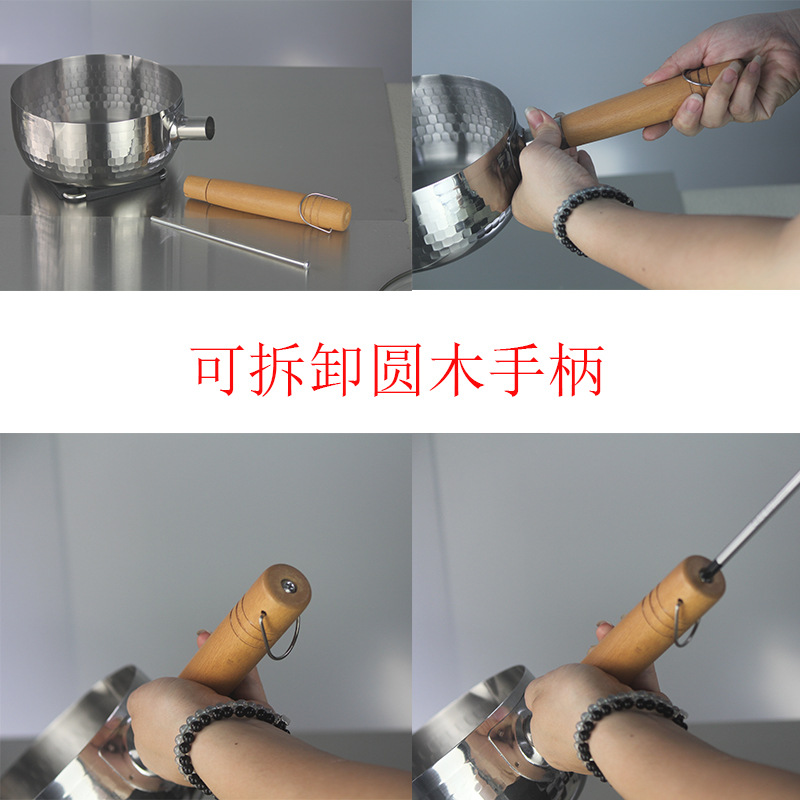 可拆卸圆木手柄