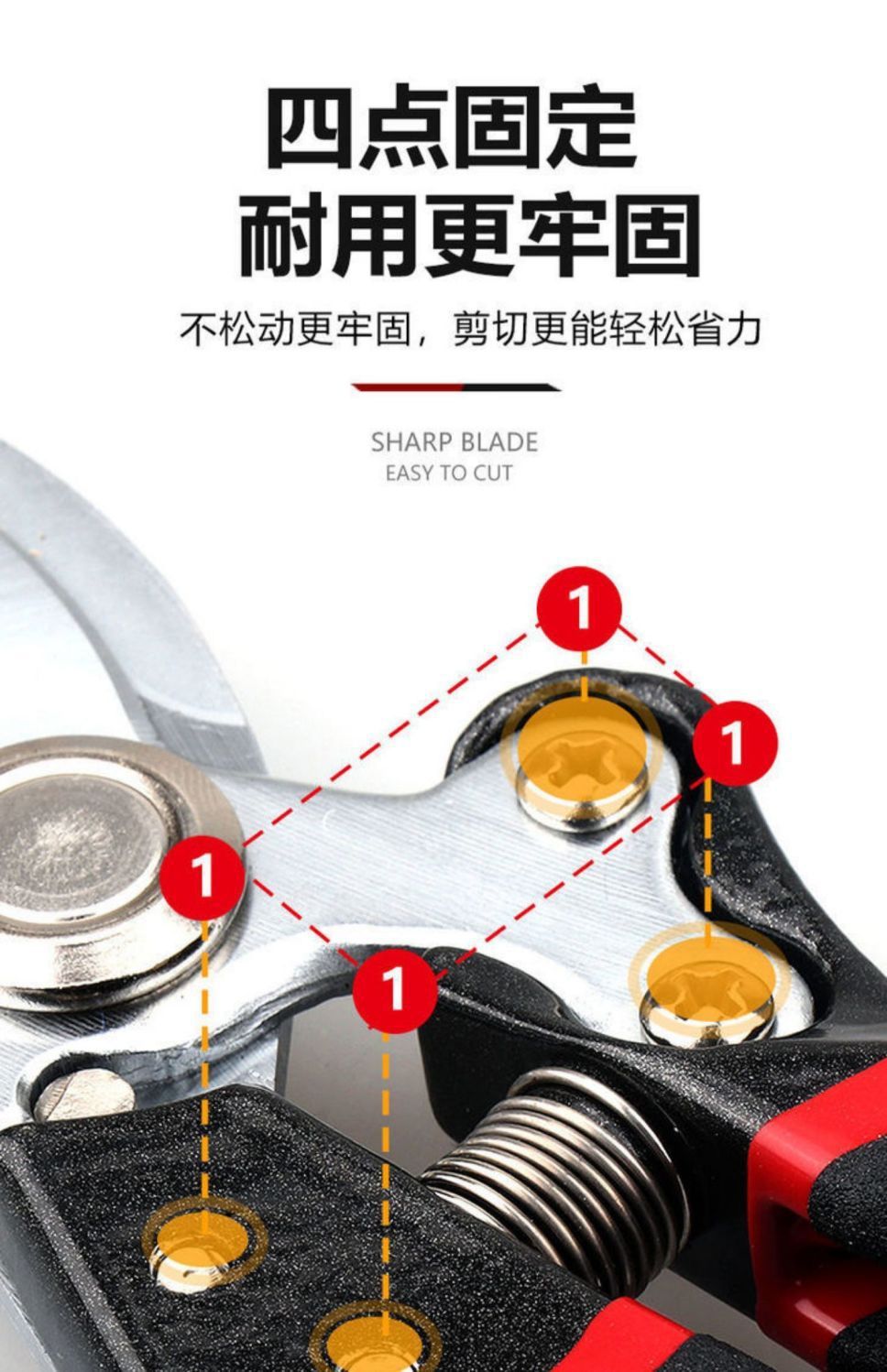 四点固定
耐用更牢固

不松动更牢固，剪切更能轻松省力

SHARP BLADE
EASY TO CUT

1
1
1
1