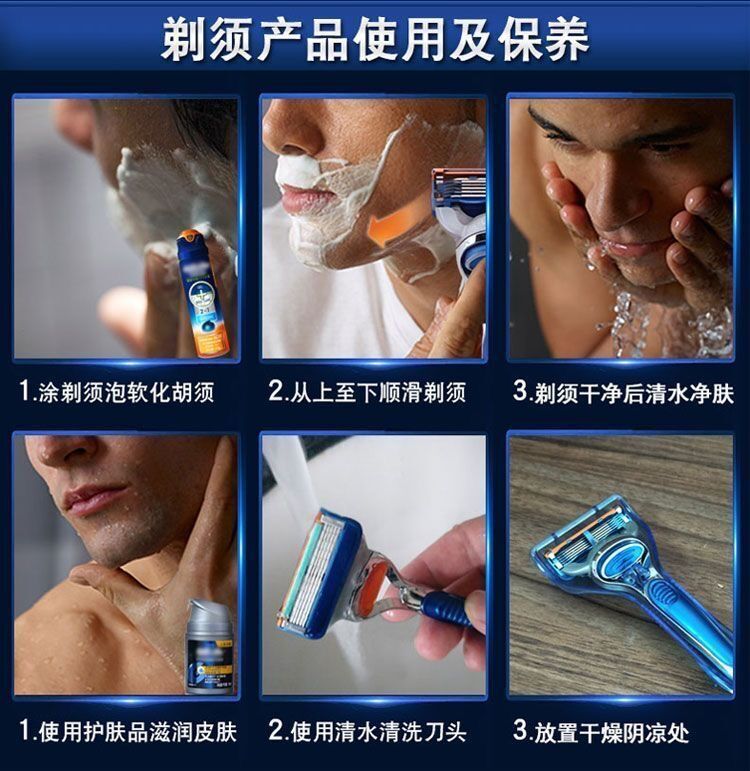 剃须产品使用及保养

1.涂剃须泡软化胡须

2.从上至下顺滑剃须

3.剃须干净后清水净肤

1.使用护肤品滋润皮肤

2.使用清水清洗刀头

3.放置干燥阴凉处