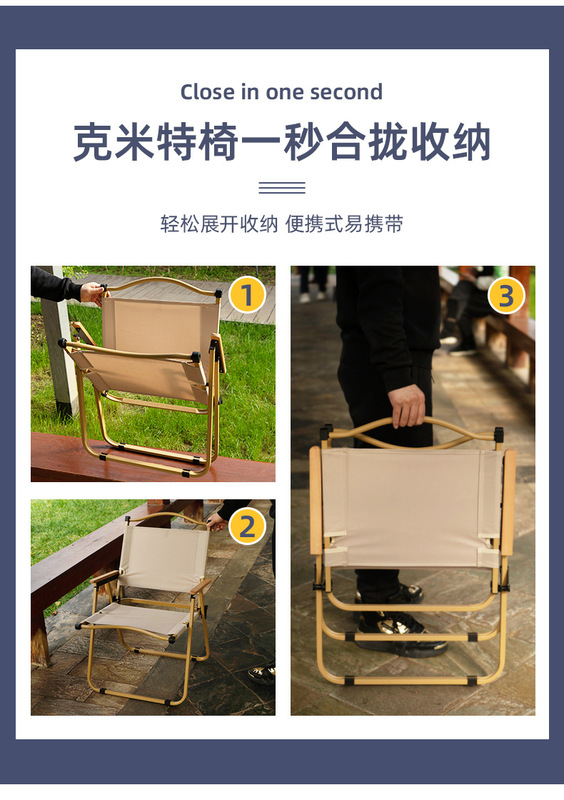 Close in one second

克米特椅一秒合拢收纳

轻松展开收纳 便携式易携带

1

2

3