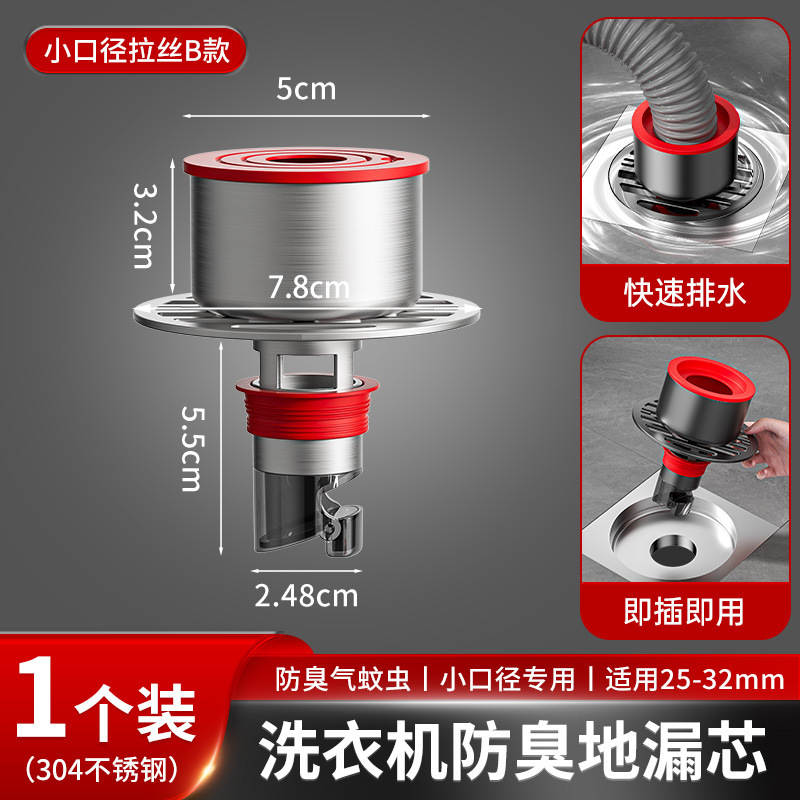 小口径拉丝B款

5cm

3.2cm

7.8cm

5.5cm

2.48cm

快速排水

即插即用

1个装
(304不锈钢)

防臭气蚊虫 | 小口径专用 | 适用25-32mm

洗衣机防臭地漏芯