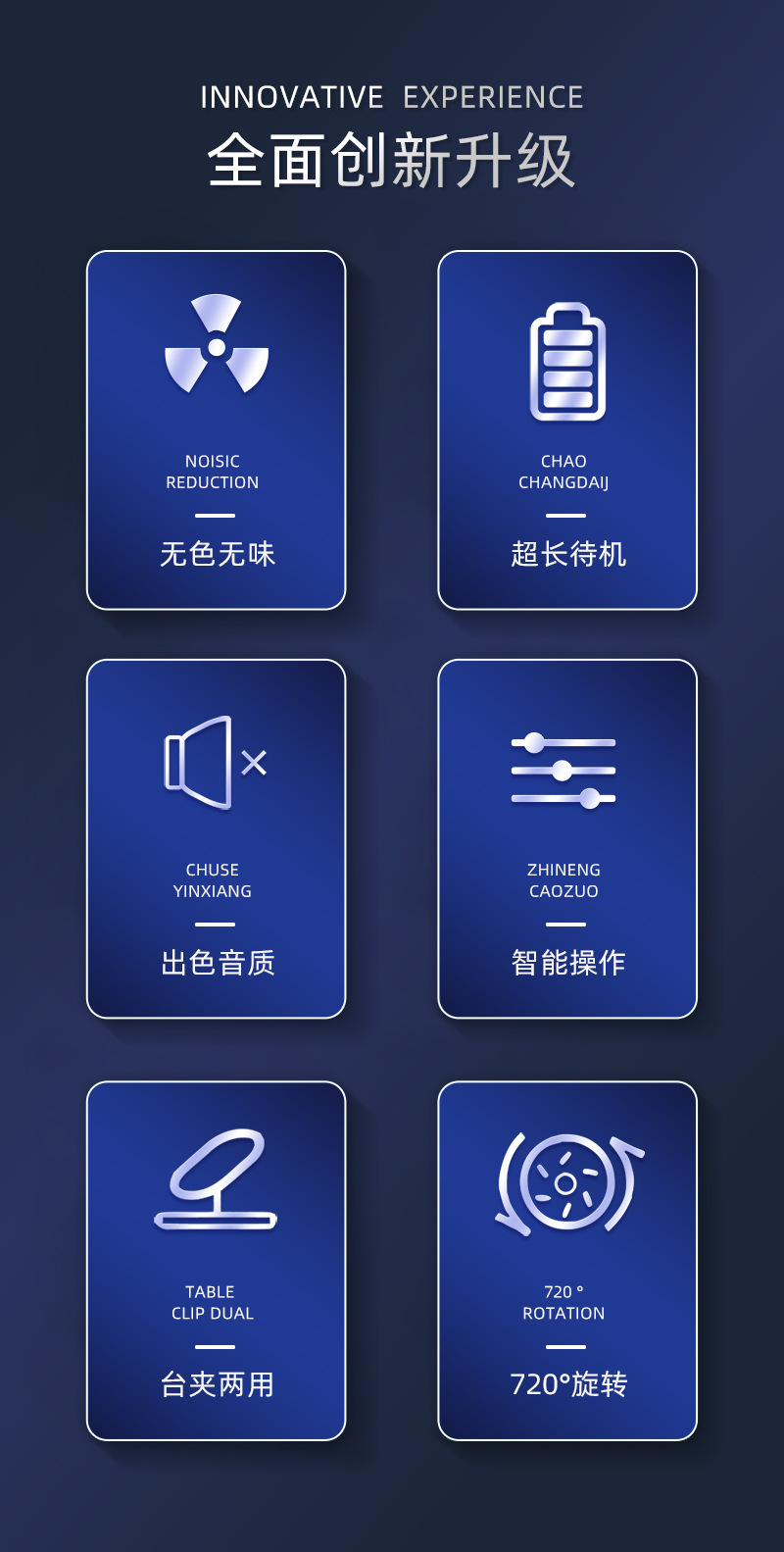 INNOVATIVE EXPERIENCE
全面创新升级

NOISIC
REDUCTION

无色无味

CHAO
CHANGDAIJ

超长待机

CHUSE
YINXIANG

出色音质

ZHINENG
CAOZUO

智能操作

TABLE
CLIP DUAL

台夹两用

720 °
ROTATION

720°旋转