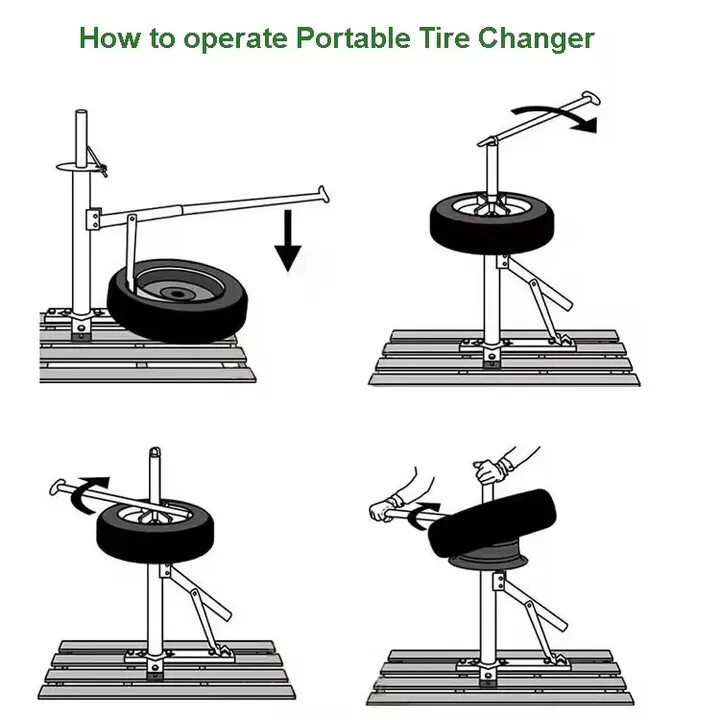 How to operate Portable Tire Changer