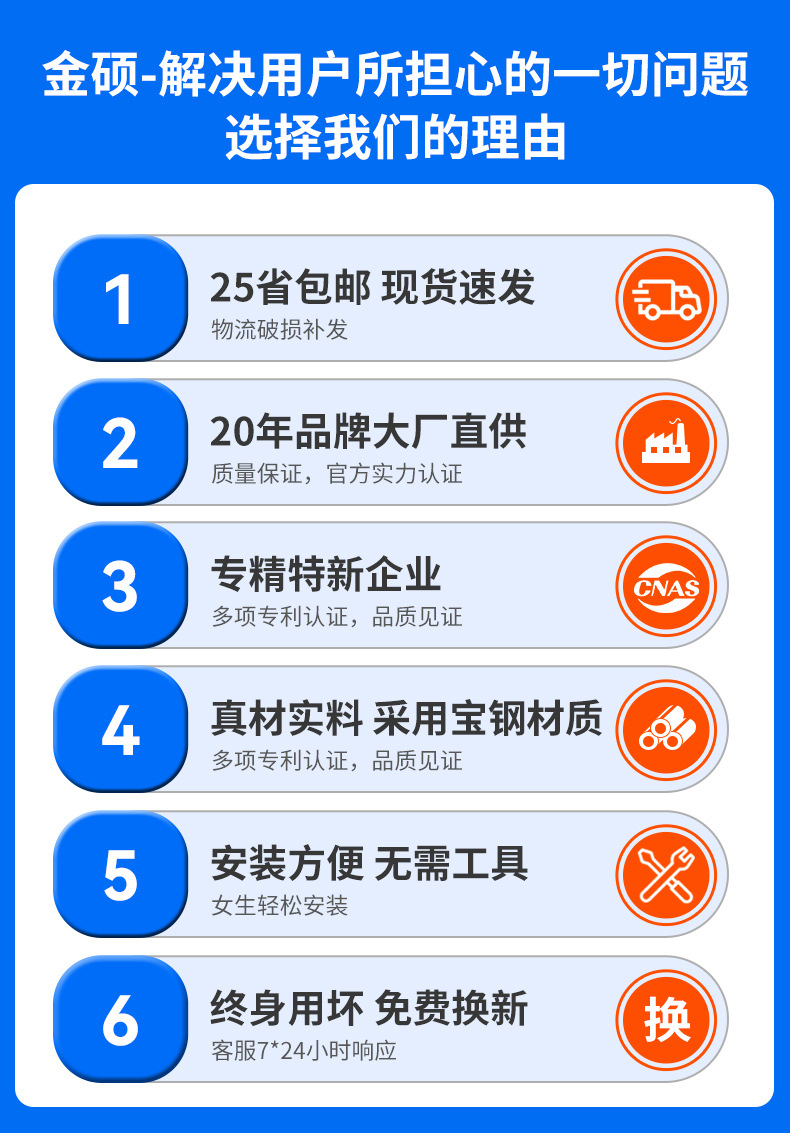 金硕-解决用户所担心的一切问题
选择我们的理由

1
25省包邮 现货速发
物流破损补发

2
20年品牌大厂直供
质量保证，官方实力认证

3
专精特新企业
多项专利认证，品质见证
CNAS

4
真材实料 采用宝钢材质
多项专利认证，品质见证

5
安装方便 无需工具
女生轻松安装

6
终身用坏 免费换新
客服7*24小时响应
换