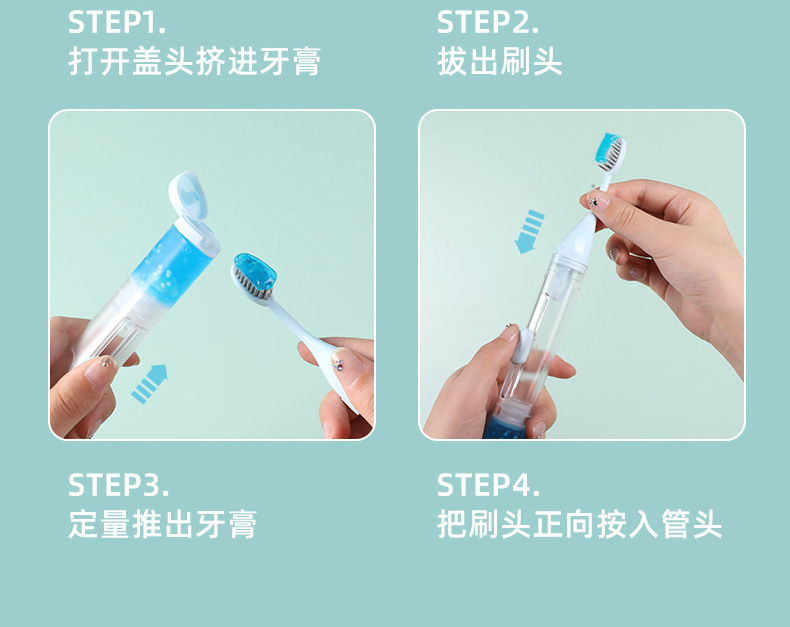 STEP1.
打开盖头挤进牙膏

STEP2.
拔出刷头

STEP3.
定量推出牙膏

STEP4.
把刷头正向按入管头