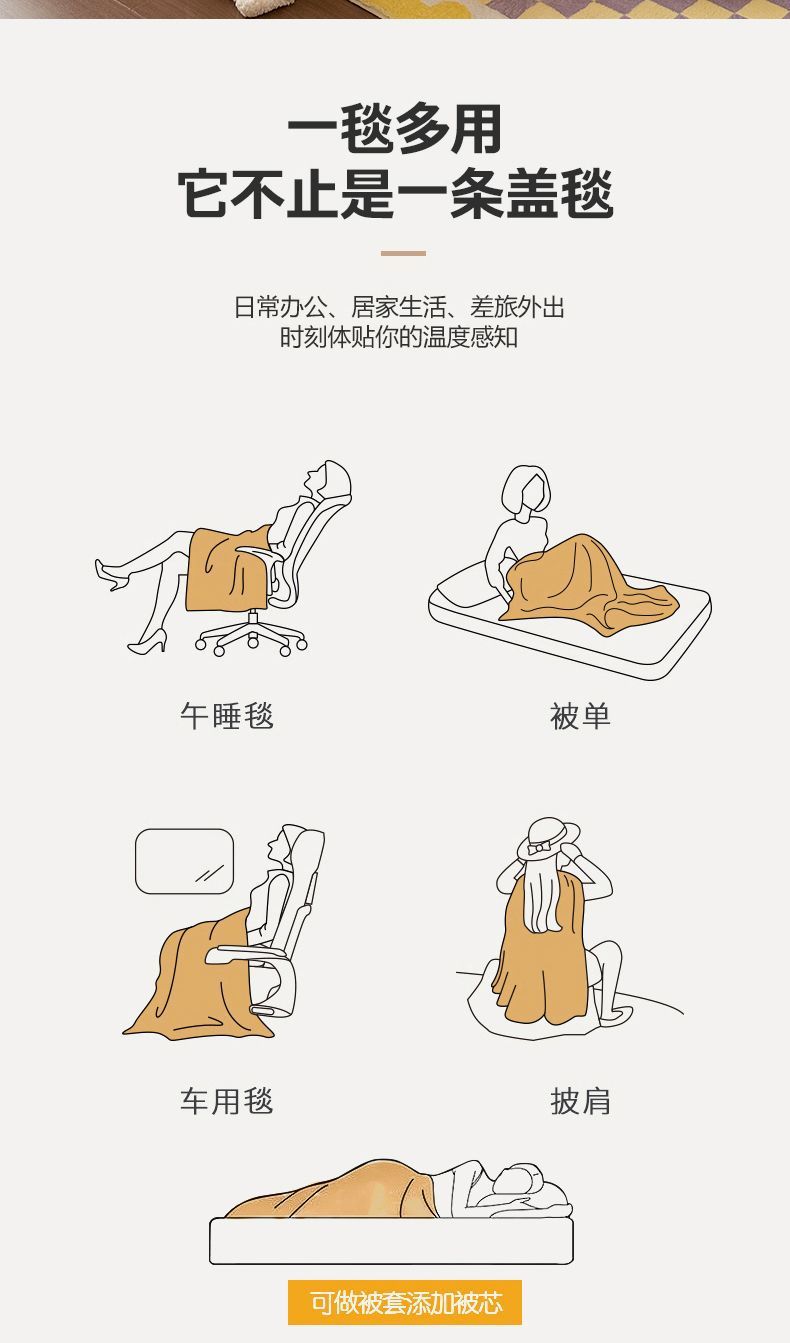 一毯多用
它不止是一条盖毯

日常办公、居家生活、差旅外出
时刻体贴你的温度感知

午睡毯

被单

车用毯

披肩

可做被套添加被芯