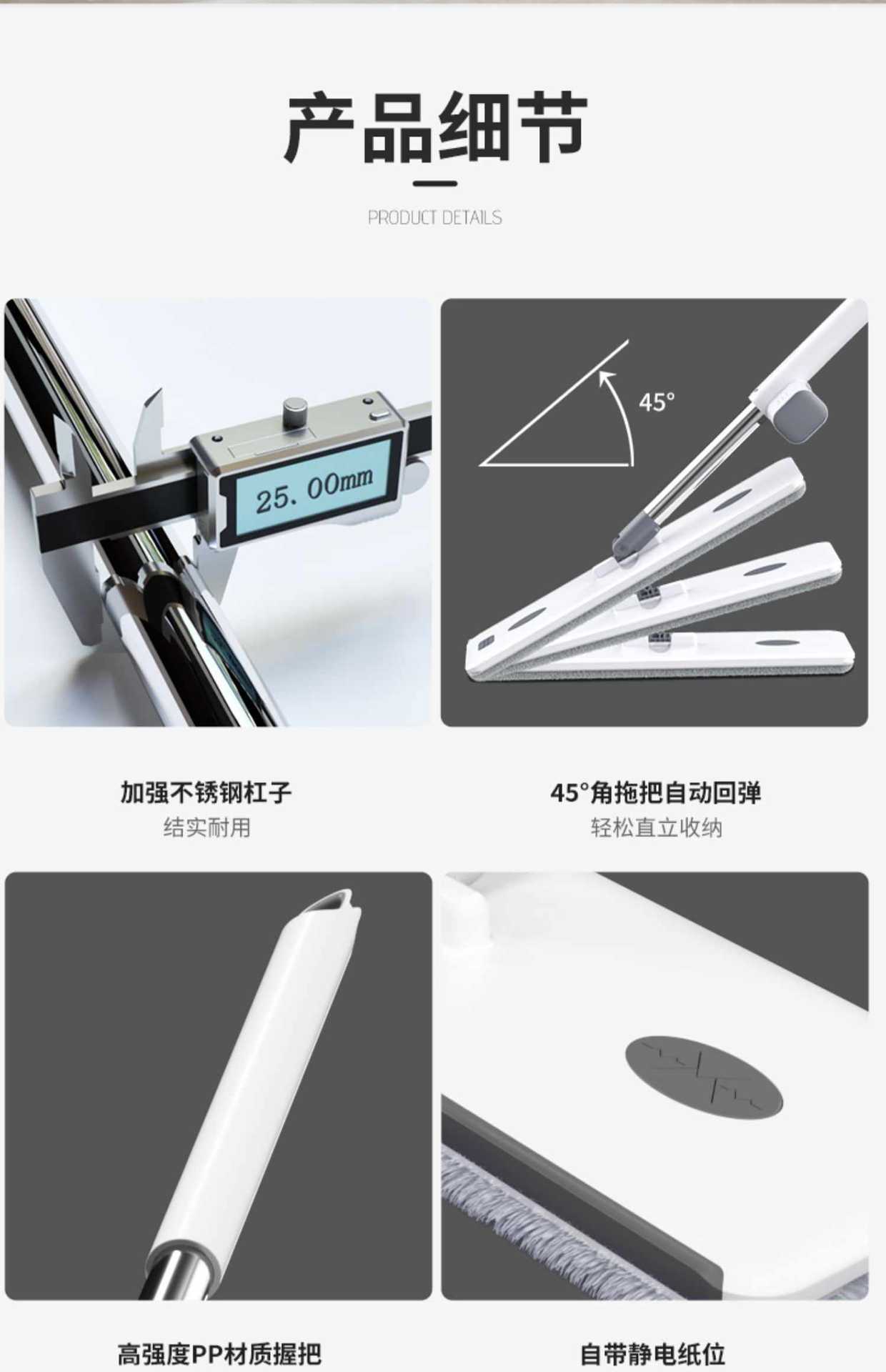 产品细节

PRODUCT DETAILS

25.00mm

45°

加强不锈钢杠子
结实耐用

45°角拖把自动回弹
轻松直立收纳

高强度PP材质握把

自带静电纸位