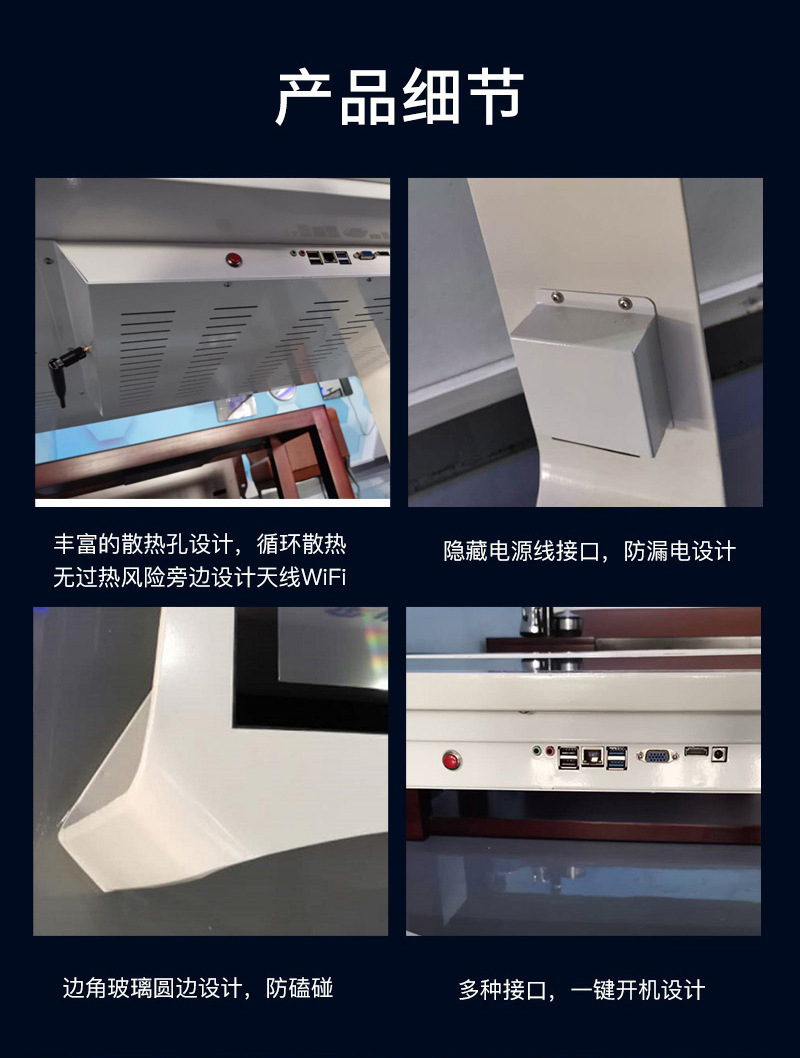 产品细节

丰富的散热孔设计，循环散热
无过热风险旁边设计天线WiFi

隐藏电源线接口，防漏电设计

边角玻璃圆边设计，防磕碰

多种接口，一键开机设计