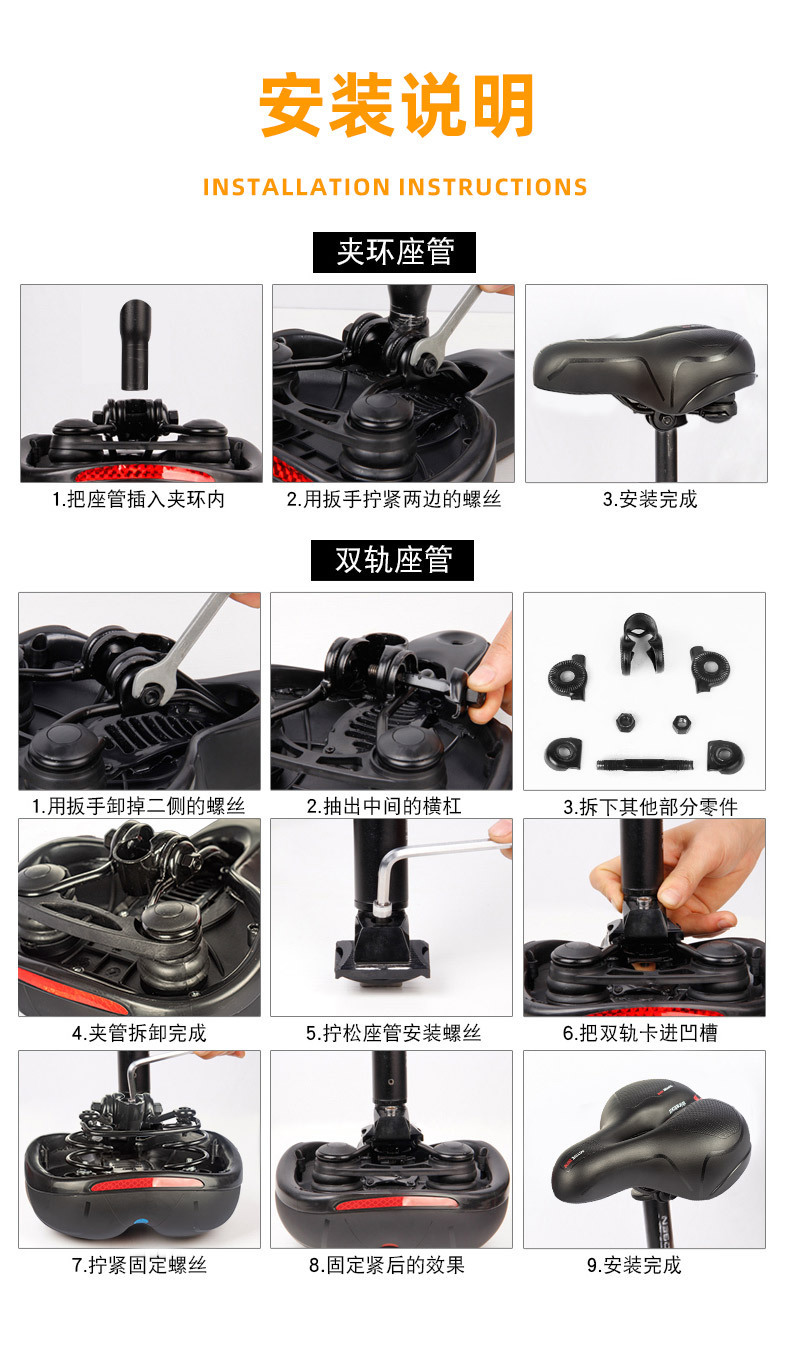 安装说明

INSTALLATION INSTRUCTIONS

夹环座管

1.把座管插入夹环内

2.用扳手拧紧两边的螺丝

3.安装完成

双轨座管

1.用扳手卸掉二侧的螺丝

2.抽出中间的横杠

3.拆下其他部分零件

4.夹管拆卸完成

5.拧松座管安装螺丝

6.把双轨卡进凹槽

7.拧紧固定螺丝

8.固定紧后的效果

9.安装完成