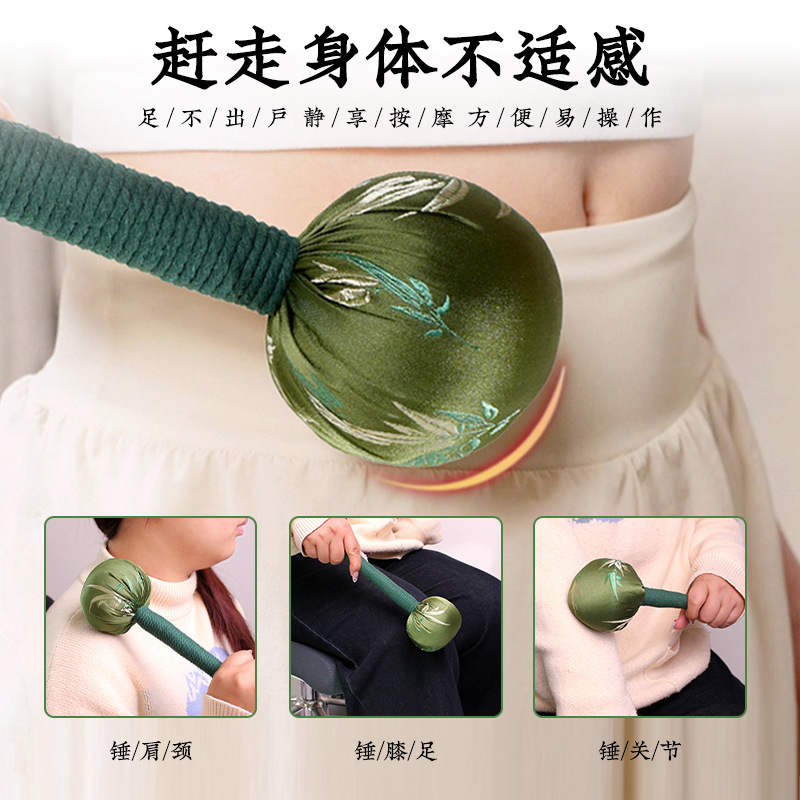 赶走身体不适感

足/不/出/户 静/享/按/摩 方/便/易/操/作

锤/肩/颈

锤/膝/足

锤/关/节