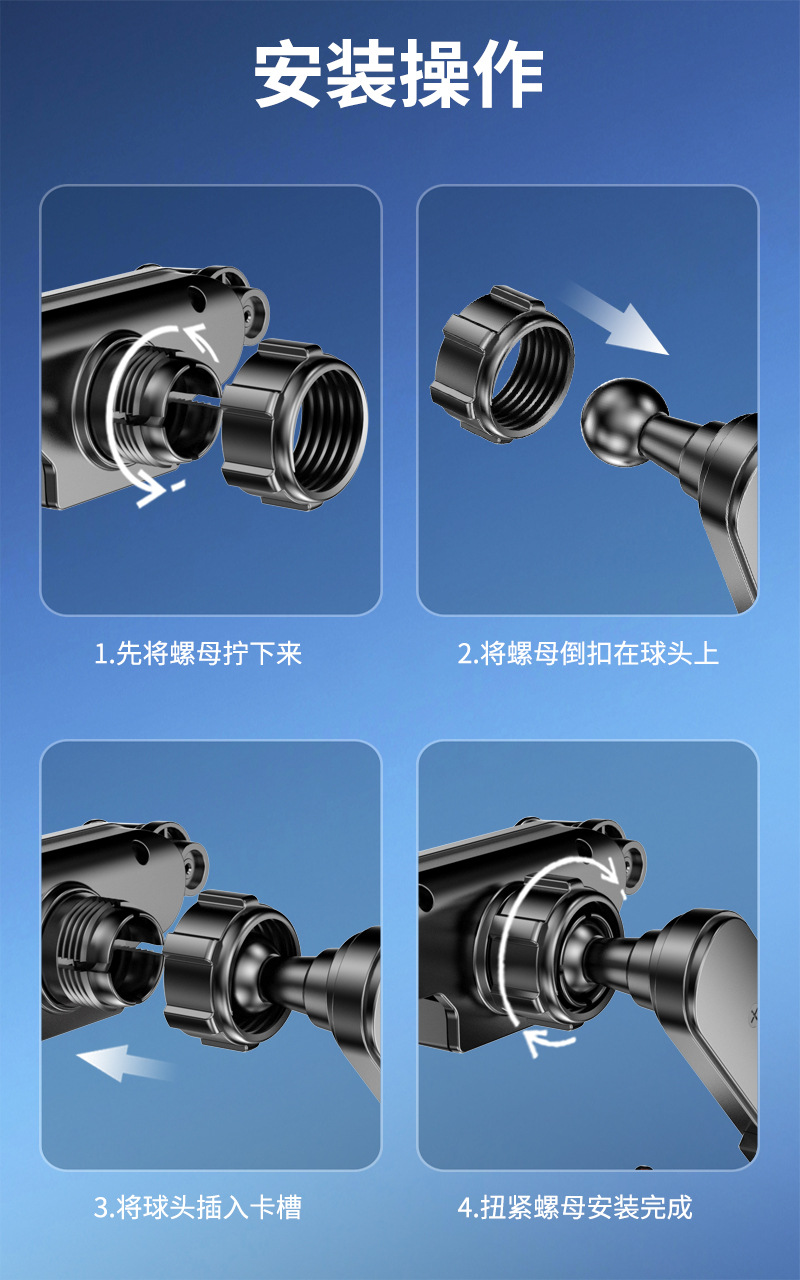 安装操作

1.先将螺母拧下来

2.将螺母倒扣在球头上

3.将球头插入卡槽

4.扭紧螺母安装完成