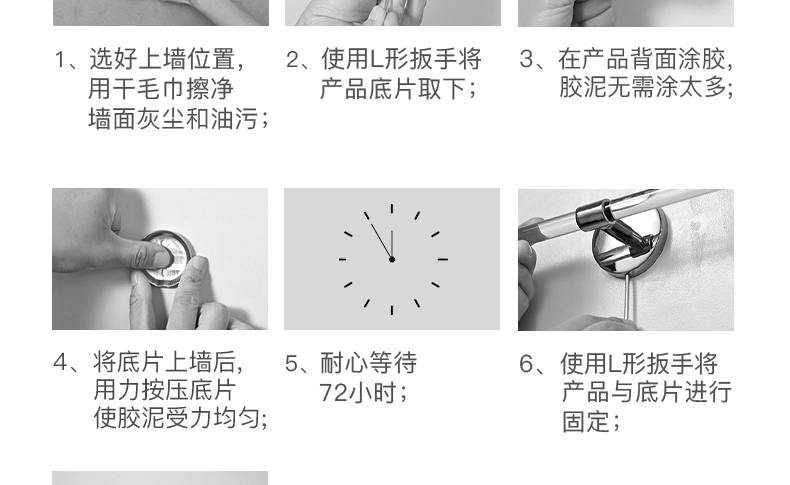 1、选好上墙位置，用干毛巾擦净墙面灰尘和油污；

2、使用L形扳手将产品底片取下；

3、在产品背面涂胶，胶泥无需涂太多；

4、将底片上墙后，用力按压底片使胶泥受力均匀；

5、耐心等待72小时；

6、使用L形扳手将产品与底片进行固定；