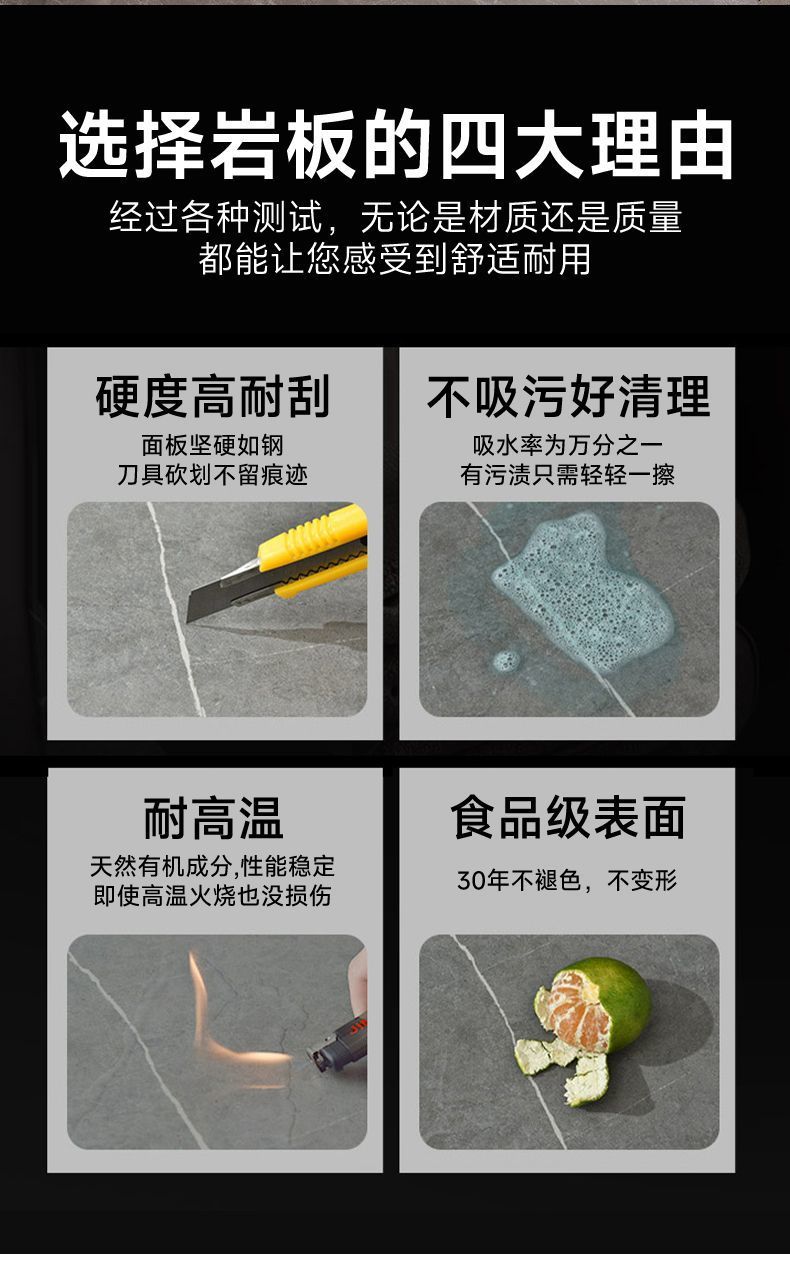 选择岩板的四大理由

经过各种测试，无论是材质还是质量
都能让您感受到舒适耐用

硬度高耐刮

面板坚硬如钢
刀具砍划不留痕迹

不吸污好清理

吸水率为万分之一
有污渍只需轻轻一擦

耐高温

天然有机成分,性能稳定
即使高温火烧也没损伤

食品级表面

30年不褪色，不变形