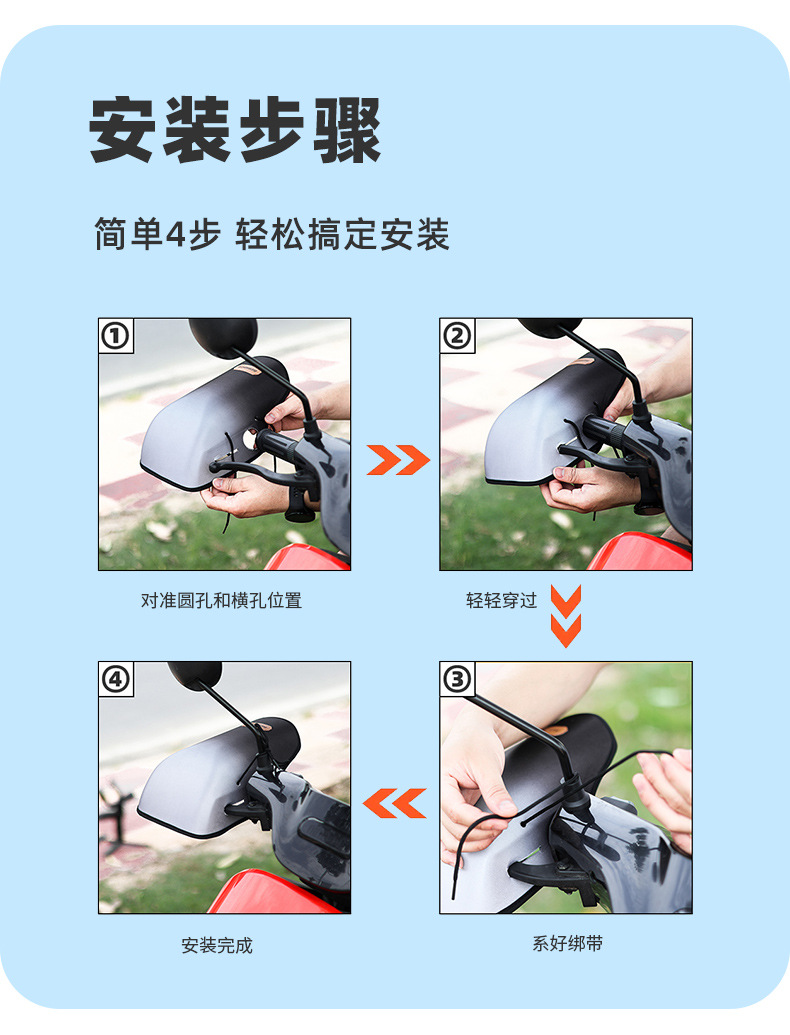 安装步骤

简单4步 轻松搞定安装

①

对准圆孔和横孔位置

②

轻轻穿过

③

系好绑带

④

安装完成