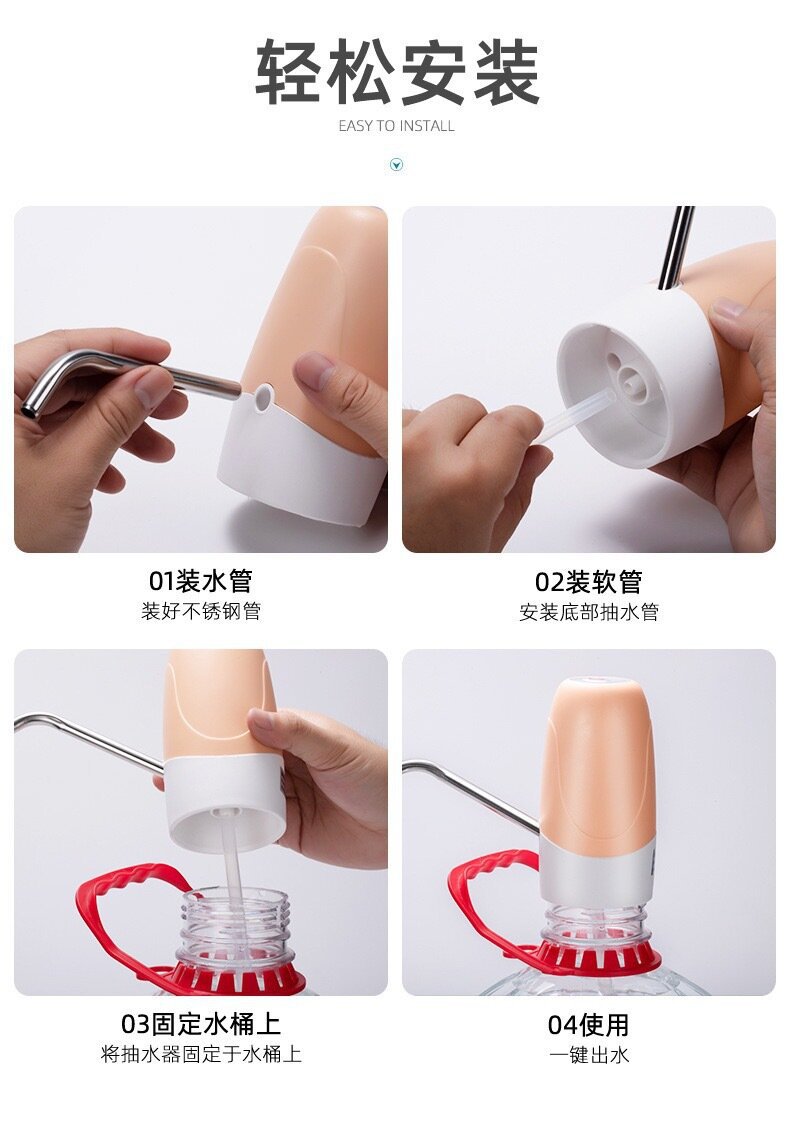 轻松安装
EASY TO INSTALL

01装水管
装好不锈钢管

02装软管
安装底部抽水管

03固定水桶上
将抽水器固定于水桶上

04使用
一键出水