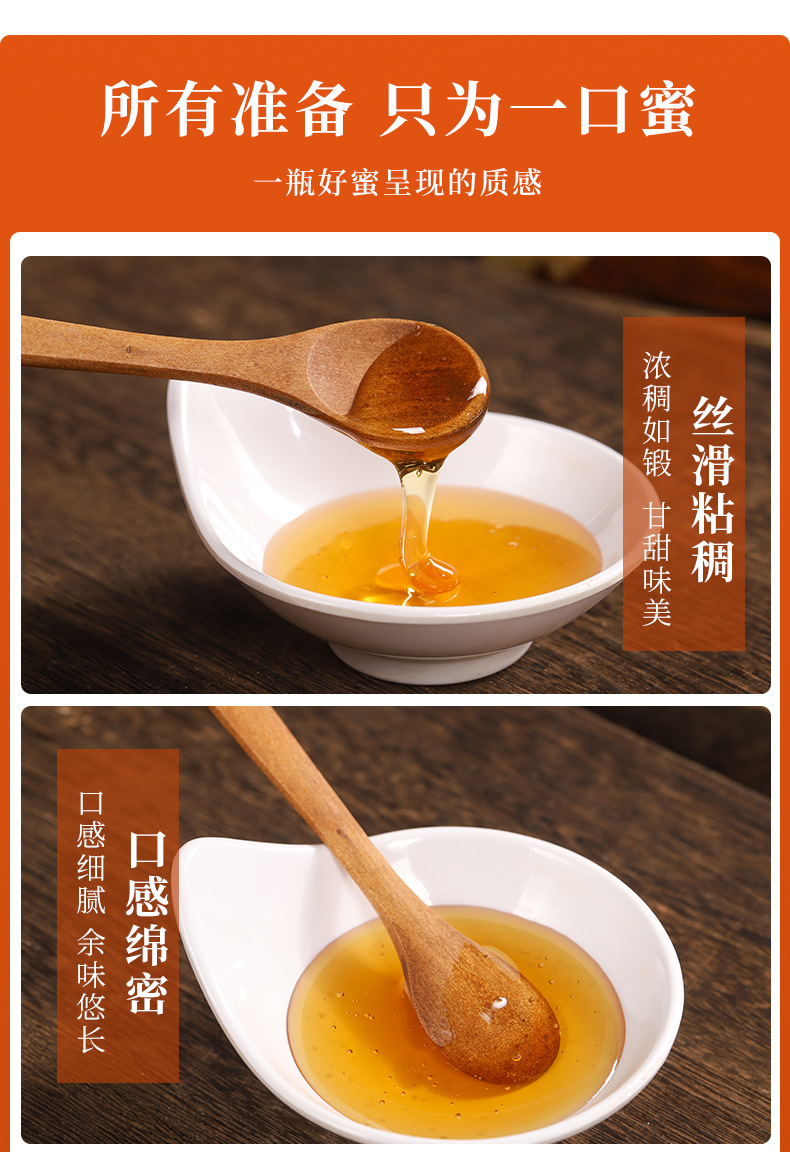 所有准备 只为一口蜜

一瓶好蜜呈现的质感

丝滑粘稠

浓稠如锻 甘甜味美

口感绵密

口感细腻 余味悠长