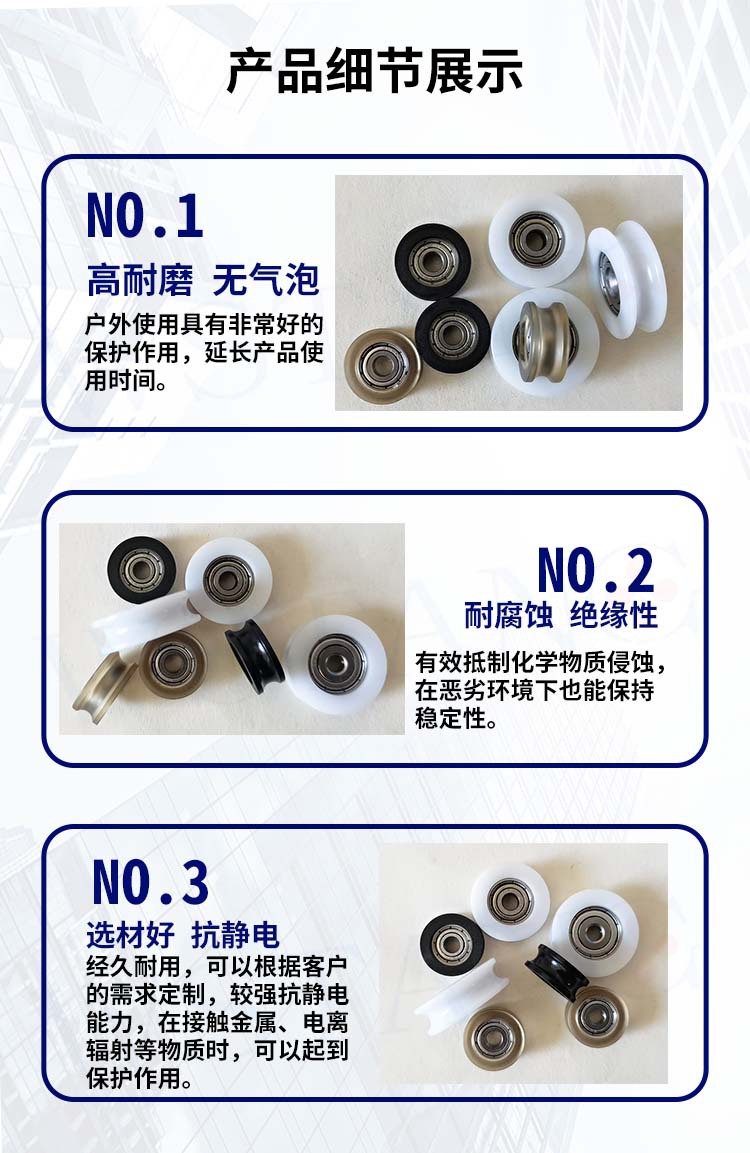 产品细节展示

NO.1
高耐磨 无气泡
户外使用具有非常好的保护作用，延长产品使用时间。

NO.2
耐腐蚀 绝缘性
有效抵制化学物质侵蚀，在恶劣环境下也能保持稳定性。

NO.3
选材好 抗静电
经久耐用，可以根据客户的需求定制，较强抗静电能力，在接触金属、电离辐射等物质时，可以起到保护作用。