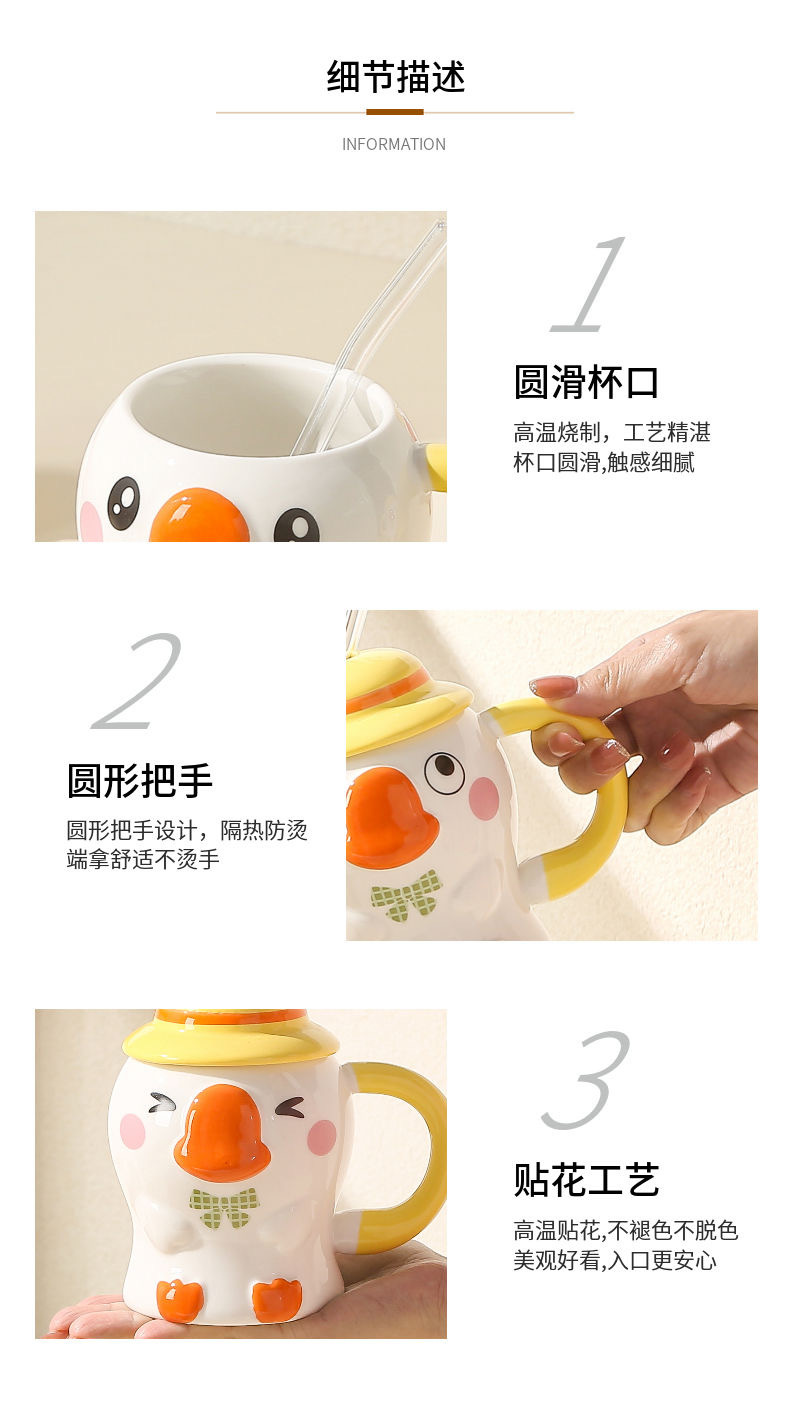 细节描述

INFORMATION

1

圆滑杯口

高温烧制，工艺精湛
杯口圆滑,触感细腻

2

圆形把手

圆形把手设计，隔热防烫
端拿舒适不烫手

3

贴花工艺

高温贴花,不褪色不脱色
美观好看,入口更安心