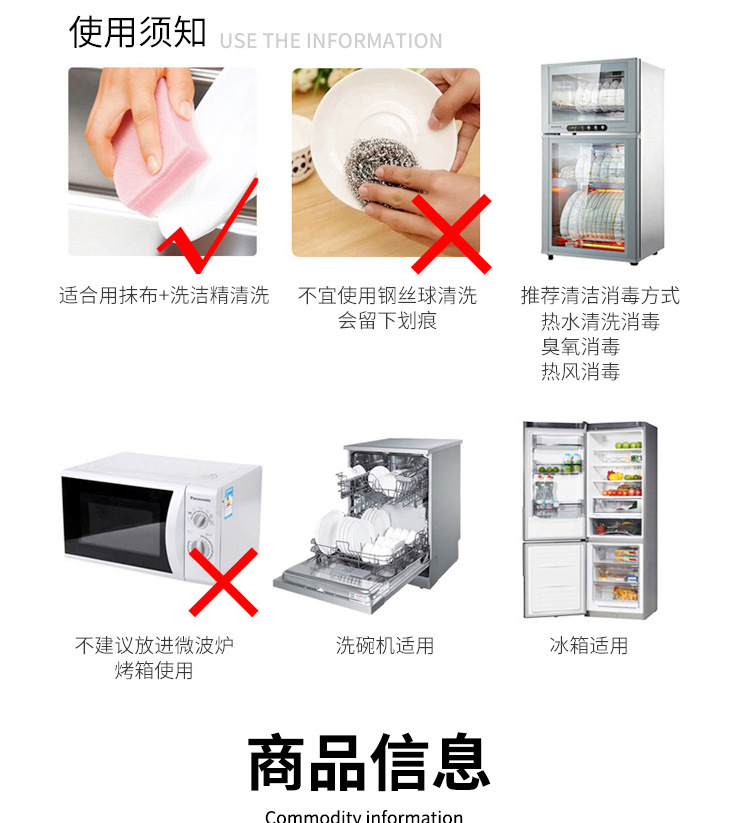 使用须知 USE THE INFORMATION

适合用抹布+洗洁精清洗

不宜使用钢丝球清洗
会留下划痕

推荐清洁消毒方式
热水清洗消毒
臭氧消毒
热风消毒

Panasonic

不建议放进微波炉
烤箱使用

洗碗机适用

冰箱适用

商品信息

Commodity information