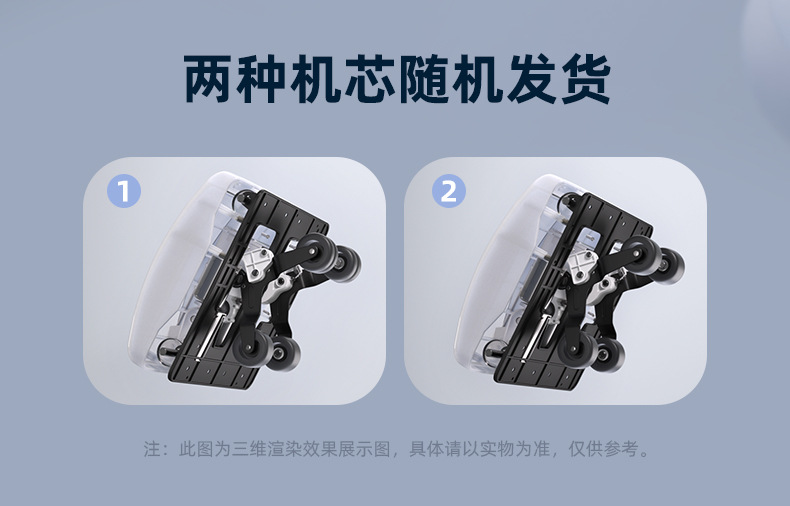 两种机芯随机发货

1

2

注：此图为三维渲染效果展示图，具体请以实物为准，仅供参考。