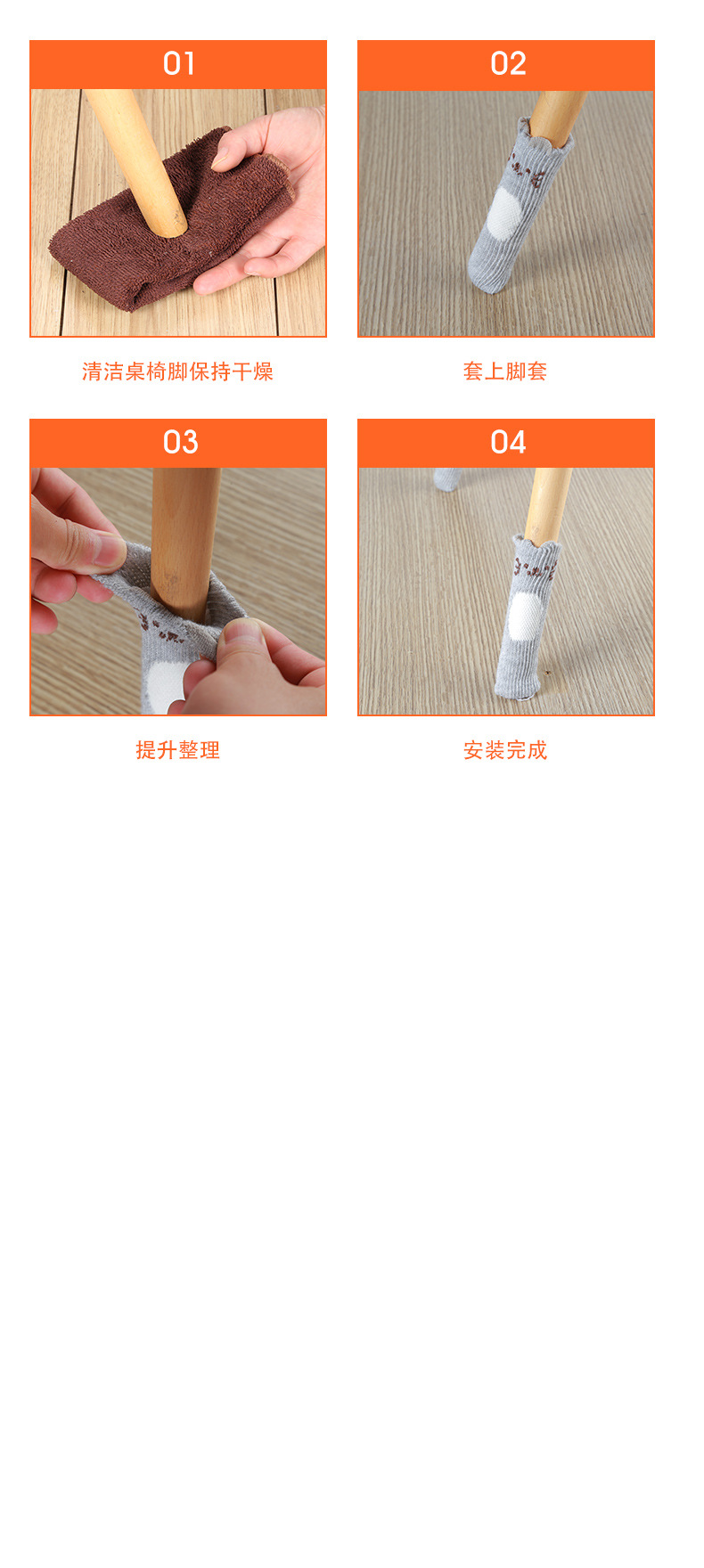 01

清洁桌椅脚保持干燥

02

套上脚套

03

提升整理

04

安装完成