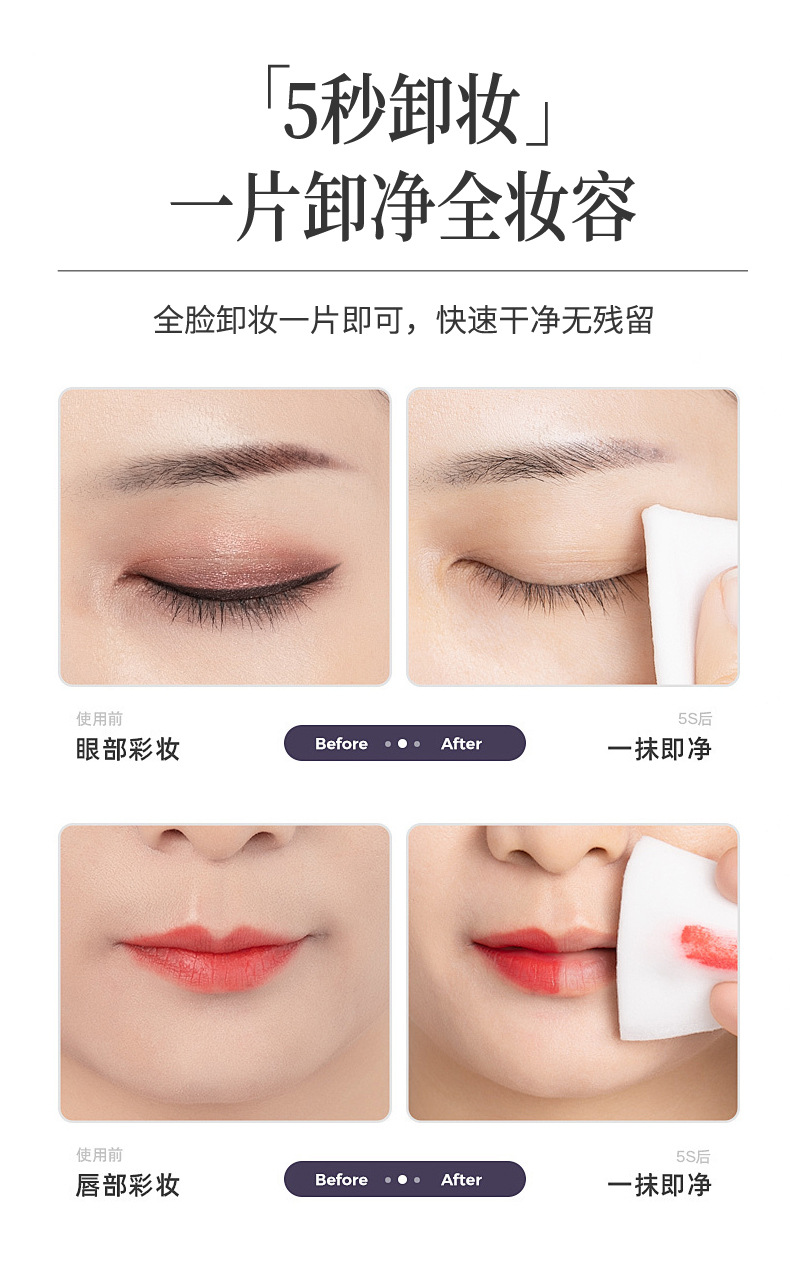 「5秒卸妆」
一片卸净全妆容

全脸卸妆一片即可，快速干净无残留

使用前
眼部彩妆

Before After

5S后
一抹即净

使用前
唇部彩妆

Before After

5S后
一抹即净