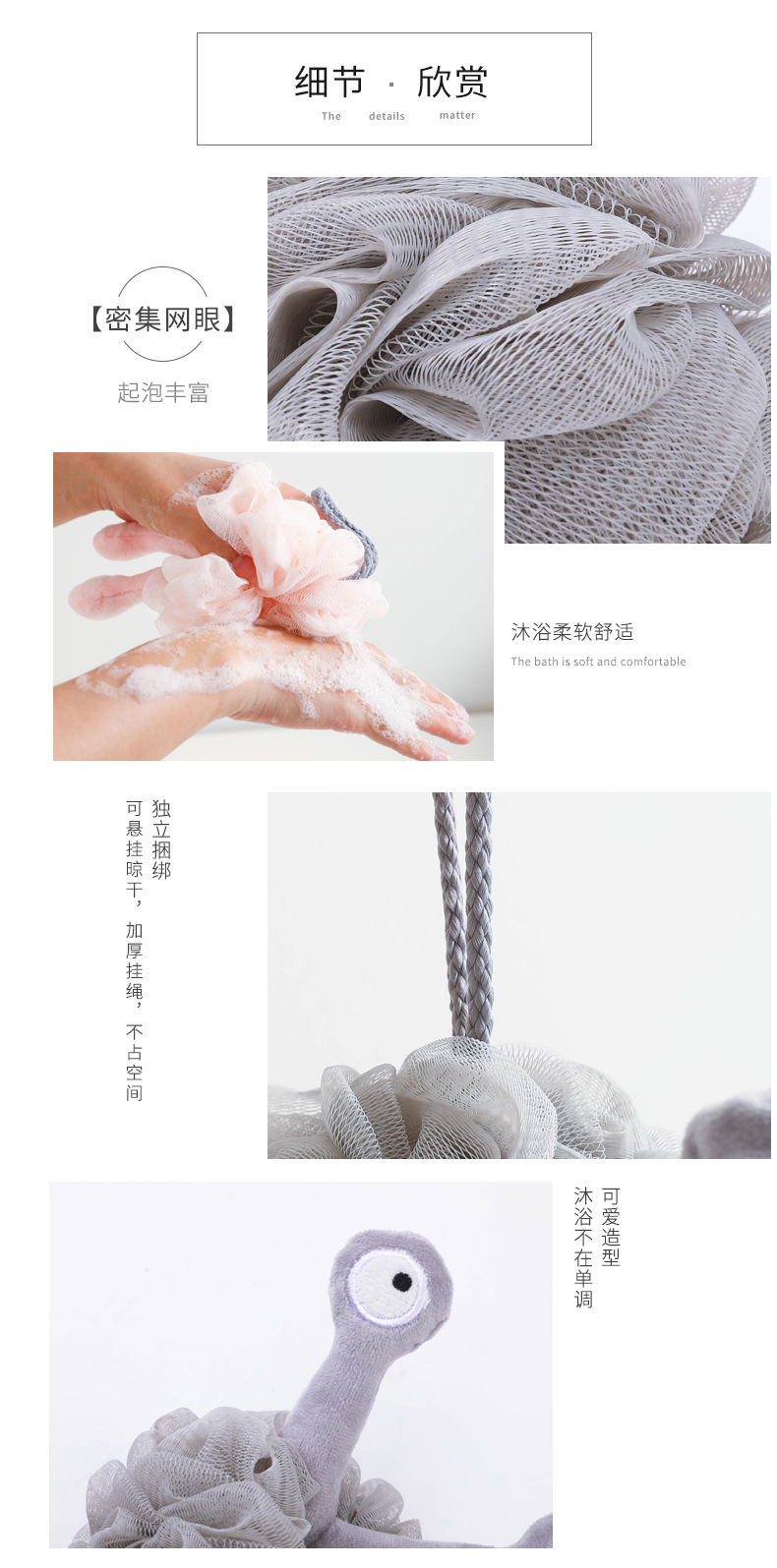 细节 · 欣赏
The details matter

【密集网眼】
起泡丰富

沐浴柔软舒适
The bath is soft and comfortable

独立捆绑
可悬挂晾干，加厚挂绳，不占空间

可爱造型
沐浴不在单调