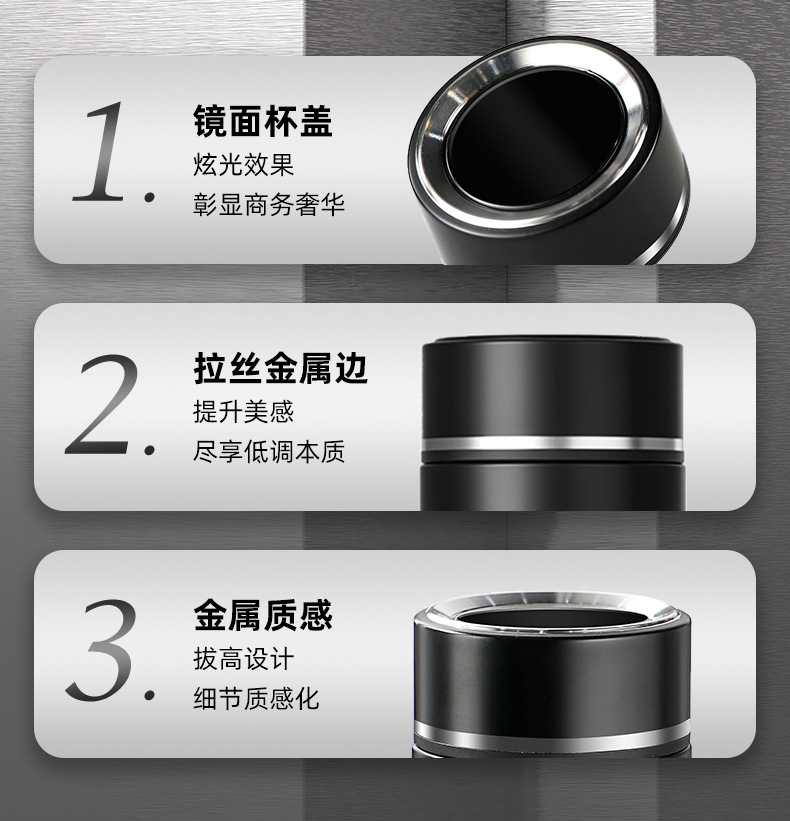 1. 镜面杯盖
炫光效果
彰显商务奢华

2. 拉丝金属边
提升美感
尽享低调本质

3. 金属质感
拔高设计
细节质感化