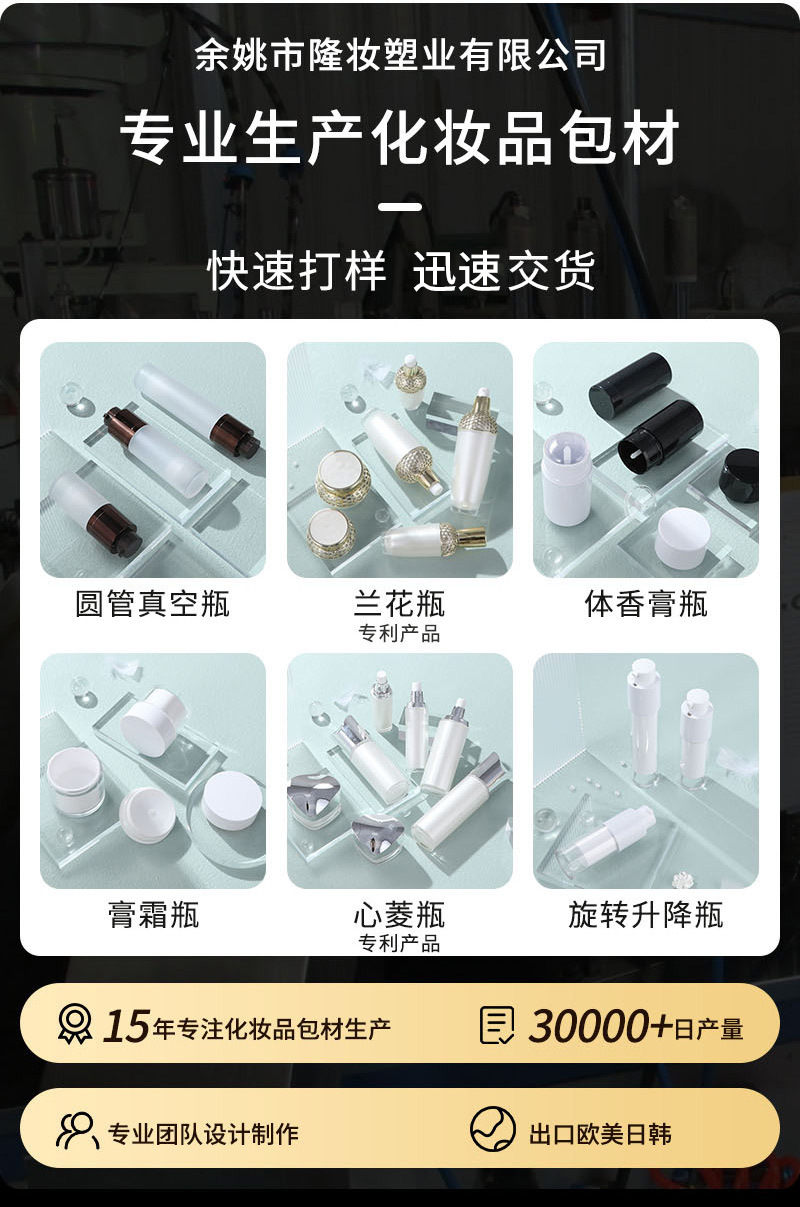 余姚市隆妆塑业有限公司

专业生产化妆品包材

快速打样 迅速交货

圆管真空瓶

兰花瓶
专利产品

体香膏瓶

膏霜瓶

心菱瓶
专利产品

旋转升降瓶

15年专注化妆品包材生产

30000+日产量

专业团队设计制作

出口欧美日韩