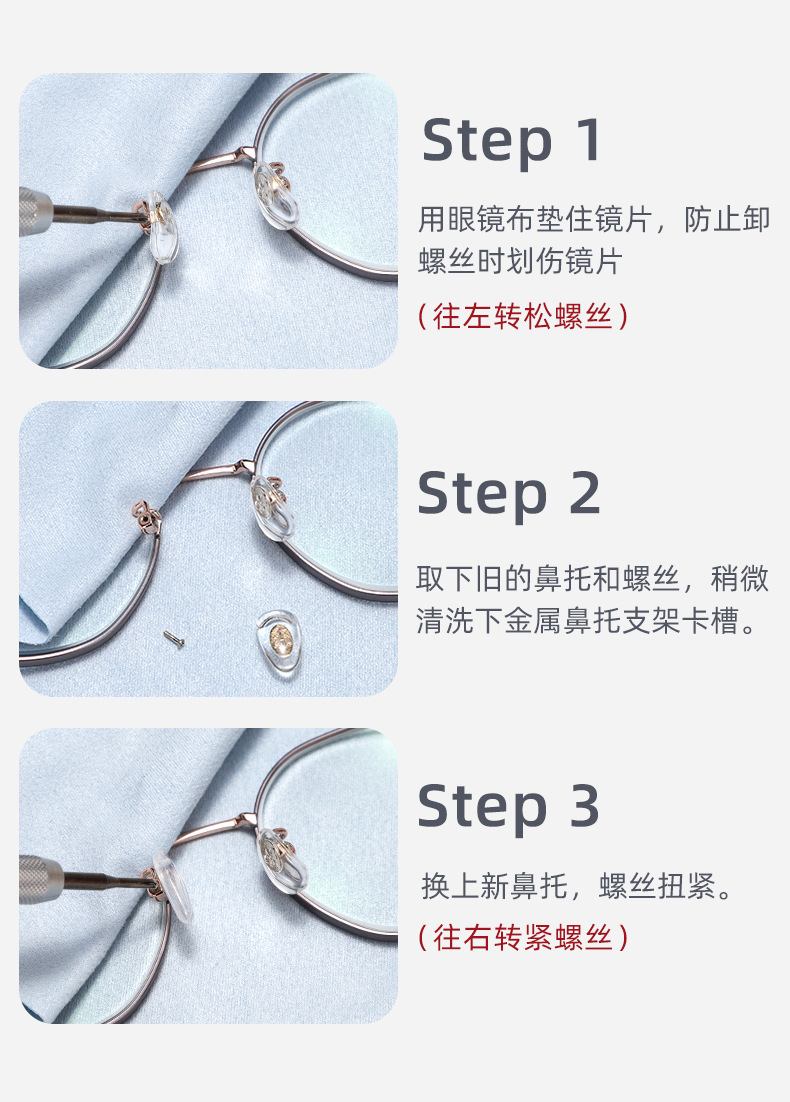 Step 1

用眼镜布垫住镜片，防止卸螺丝时划伤镜片

（往左转松螺丝）

Step 2

取下旧的鼻托和螺丝，稍微清洗下金属鼻托支架卡槽。

Step 3

换上新鼻托，螺丝扭紧。

（往右转紧螺丝）