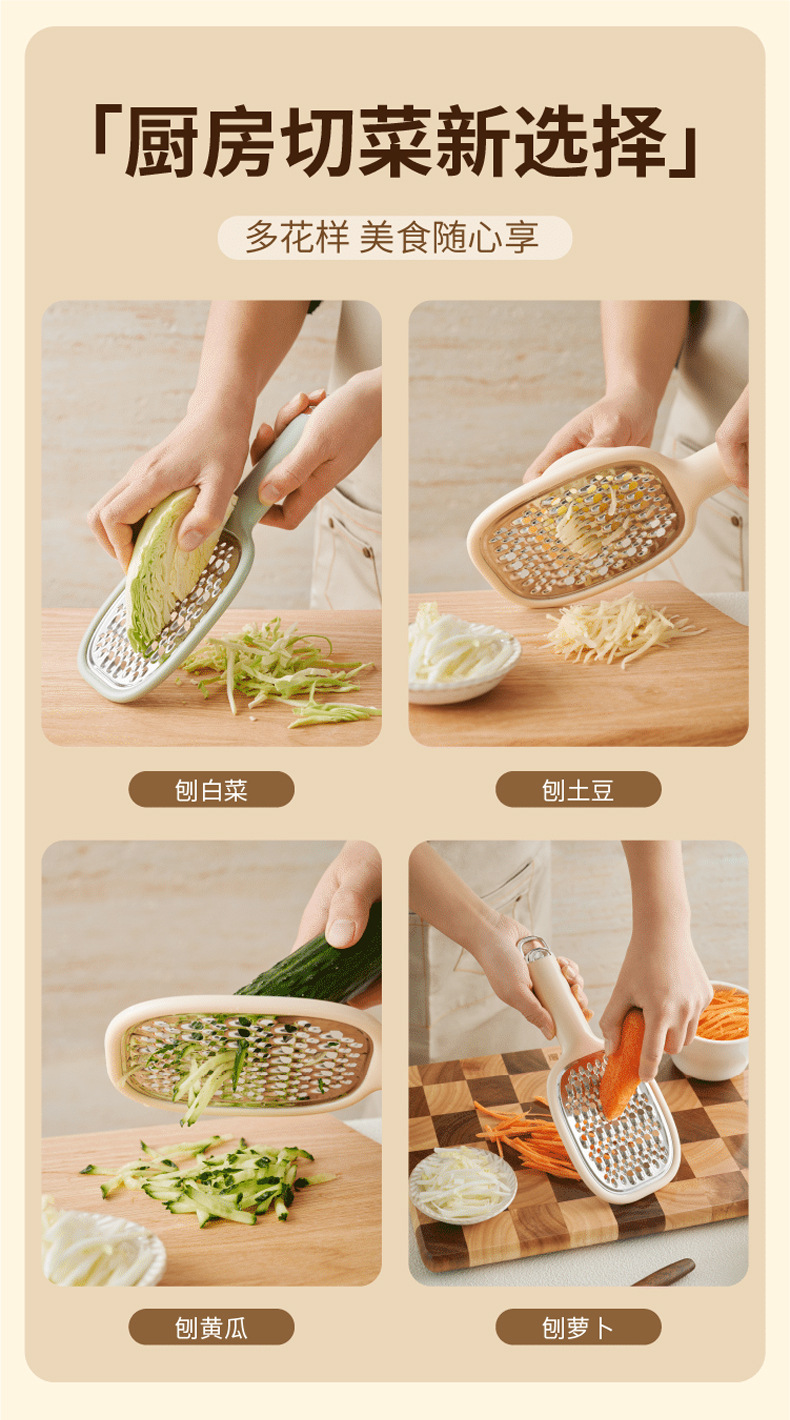 「厨房切菜新选择」

多花样 美食随心享

刨白菜

刨土豆

刨黄瓜

刨萝卜