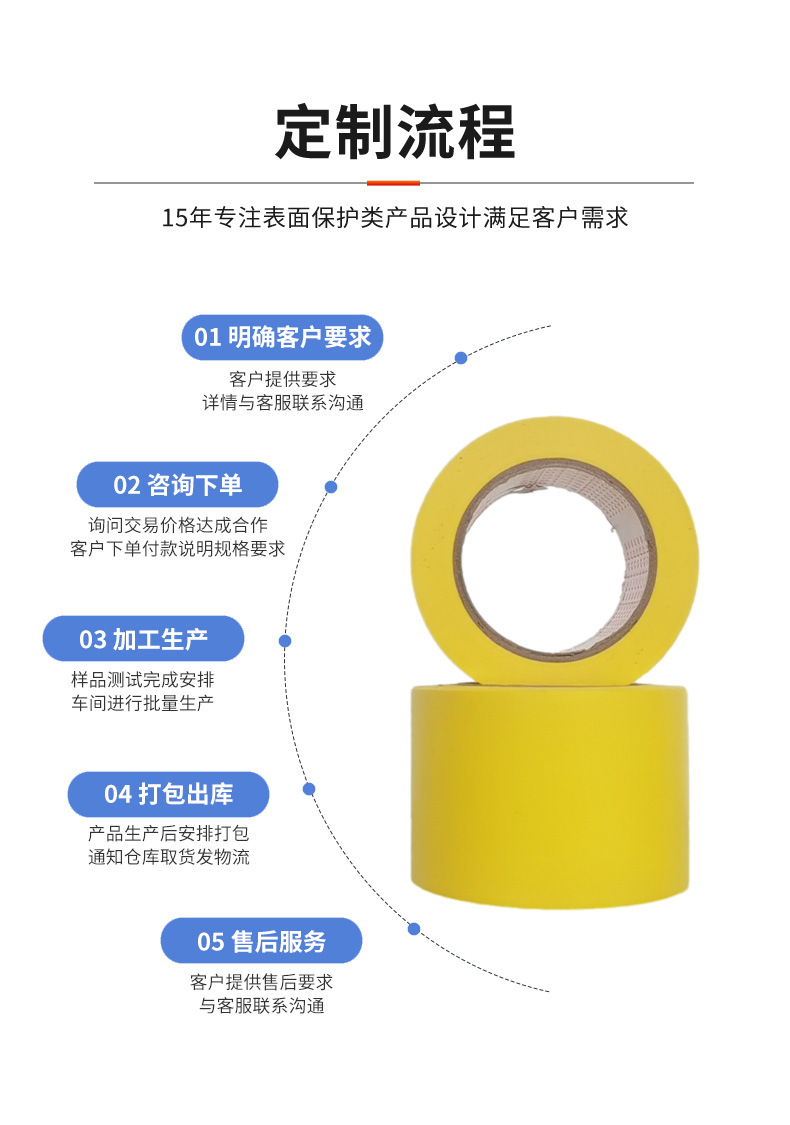 定制流程

15年专注表面保护类产品设计满足客户需求

01 明确客户要求

客户提供要求
详情与客服联系沟通

02 咨询下单

询问交易价格达成合作
客户下单付款说明规格要求

03 加工生产

样品测试完成安排
车间进行批量生产

04 打包出库

产品生产后安排打包
通知仓库取货发物流

05 售后服务

客户提供售后要求
与客服联系沟通