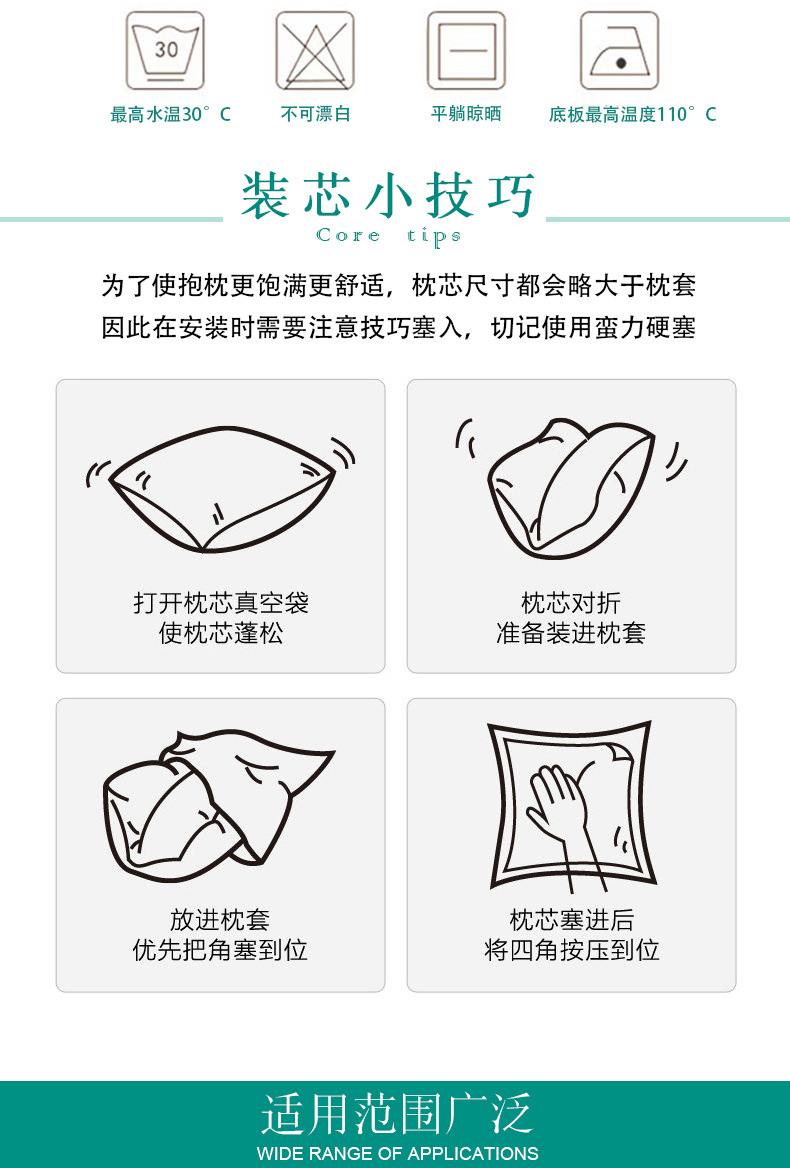 30

最高水温30°C

不可漂白

平躺晾晒

底板最高温度110°C

装芯小技巧

Core tips

为了使抱枕更饱满更舒适，枕芯尺寸都会略大于枕套
因此在安装时需要注意技巧塞入，切记使用蛮力硬塞

打开枕芯真空袋
使枕芯蓬松

枕芯对折
准备装进枕套

放进枕套
优先把角塞到位

枕芯塞进后
将四角按压到位

适用范围广泛

WIDE RANGE OF APPLICATIONS