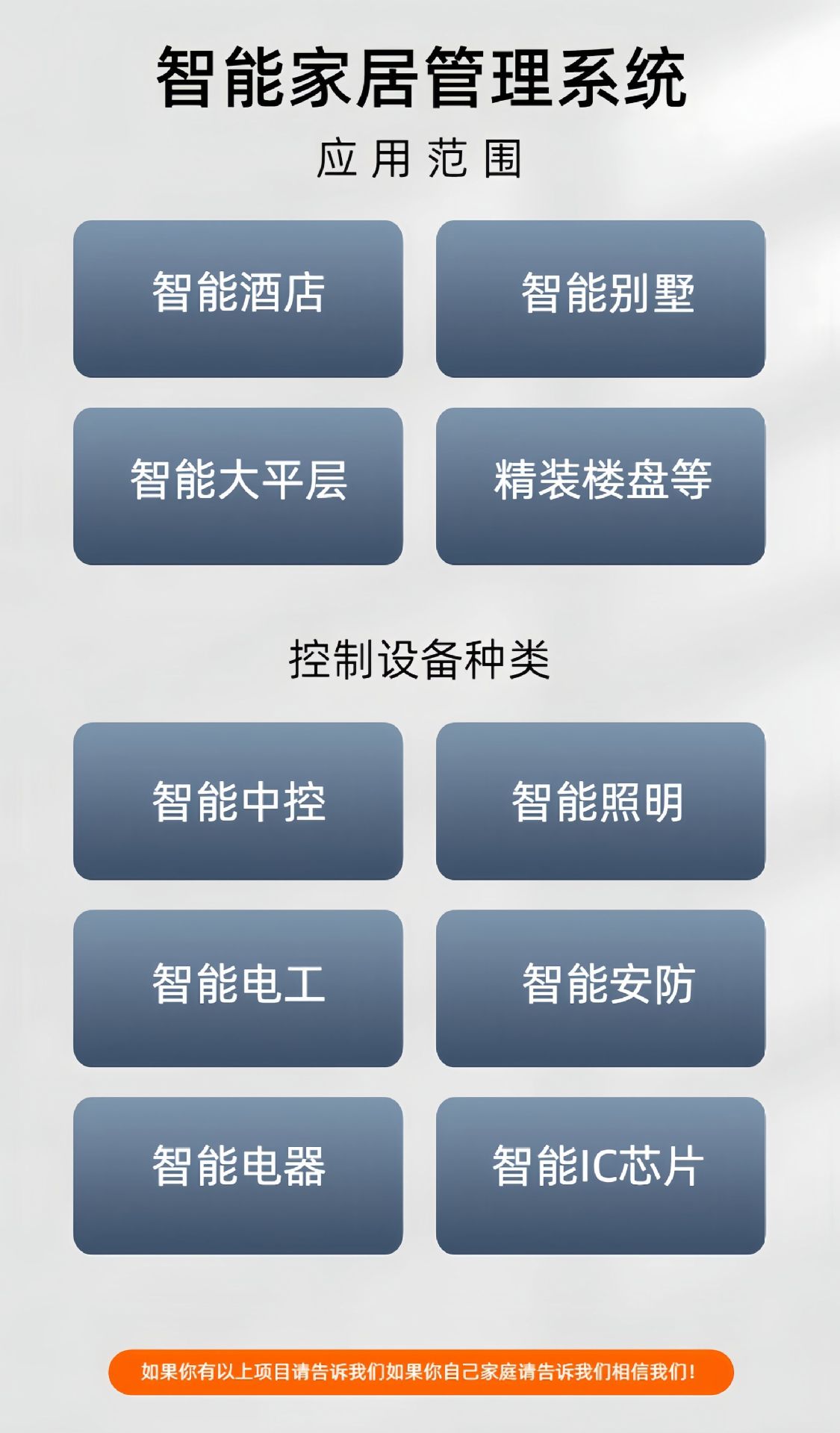 智能家居管理系统

应用范围

智能酒店

智能别墅

智能大平层

精装楼盘等

控制设备种类

智能中控

智能照明

智能电工

智能安防

智能电器

智能IC芯片

如果你有以上项目请告诉我们如果你自己家庭请告诉我们相信我们!