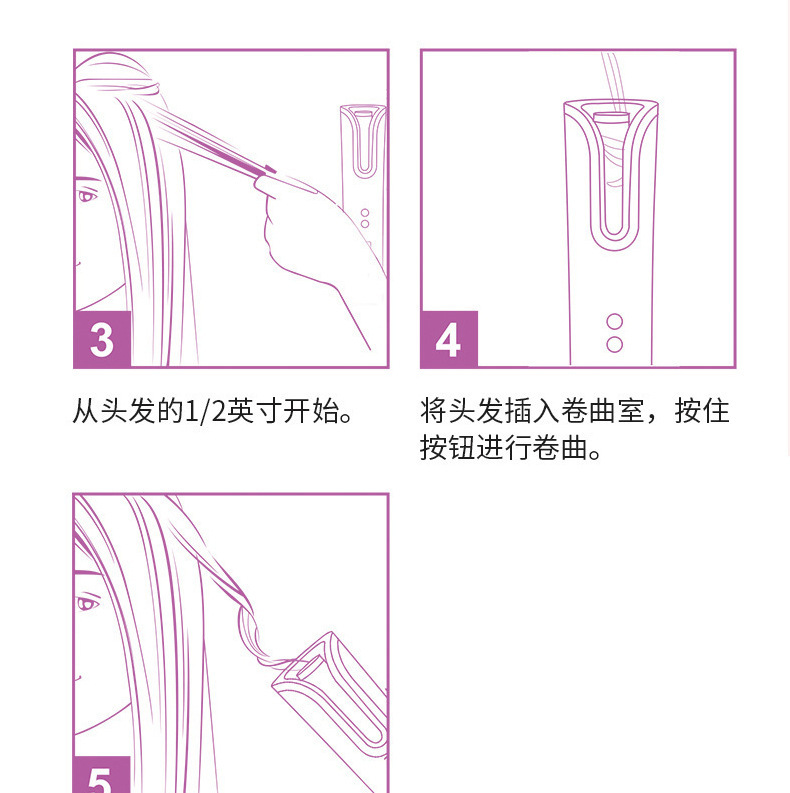 3

从头发的1/2英寸开始。

4

将头发插入卷曲室，按住按钮进行卷曲。

5