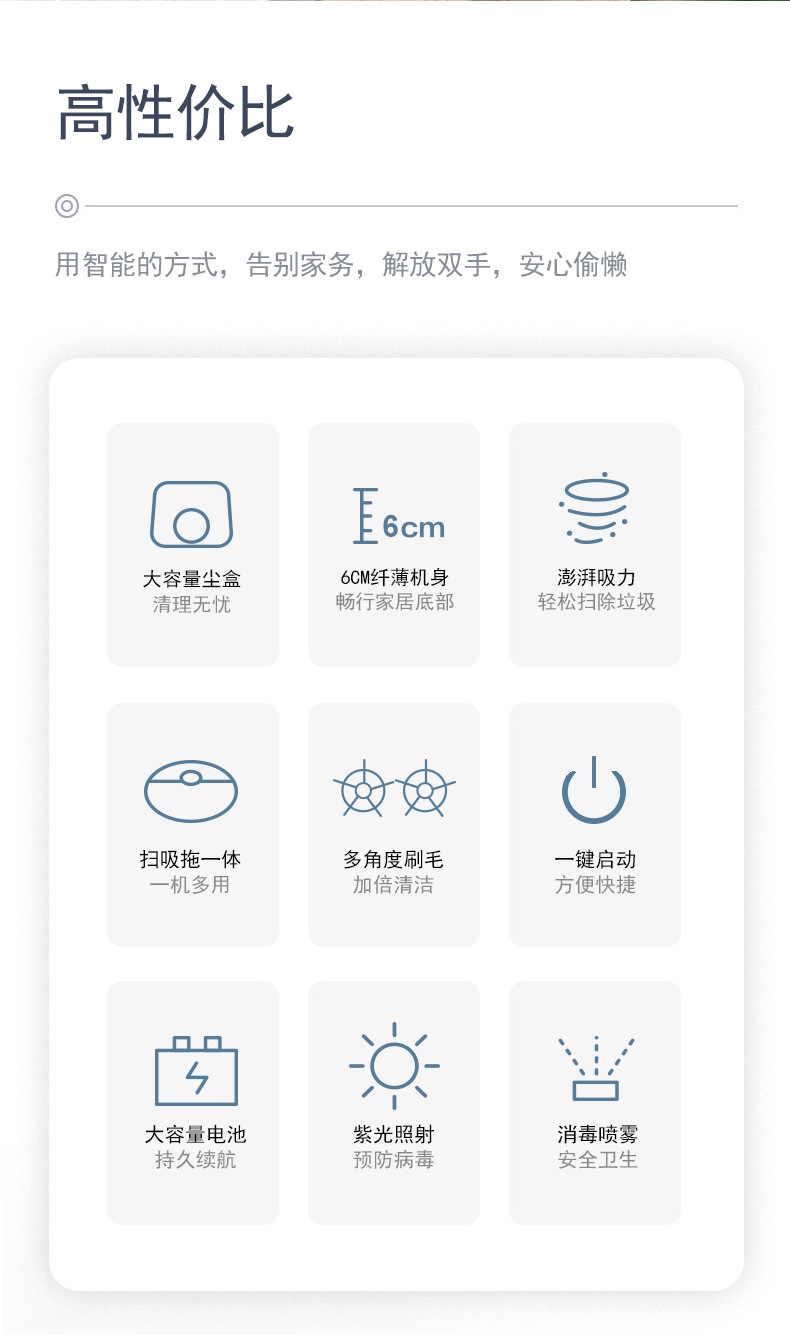 高性价比

用智能的方式，告别家务，解放双手，安心偷懒

大容量尘盒
清理无忧

6cm
6CM纤薄机身
畅行家居底部

澎湃吸力
轻松扫除垃圾

扫吸拖一体
一机多用

多角度刷毛
加倍清洁

一键启动
方便快捷

大容量电池
持久续航

紫光照射
预防病毒

消毒喷雾
安全卫生