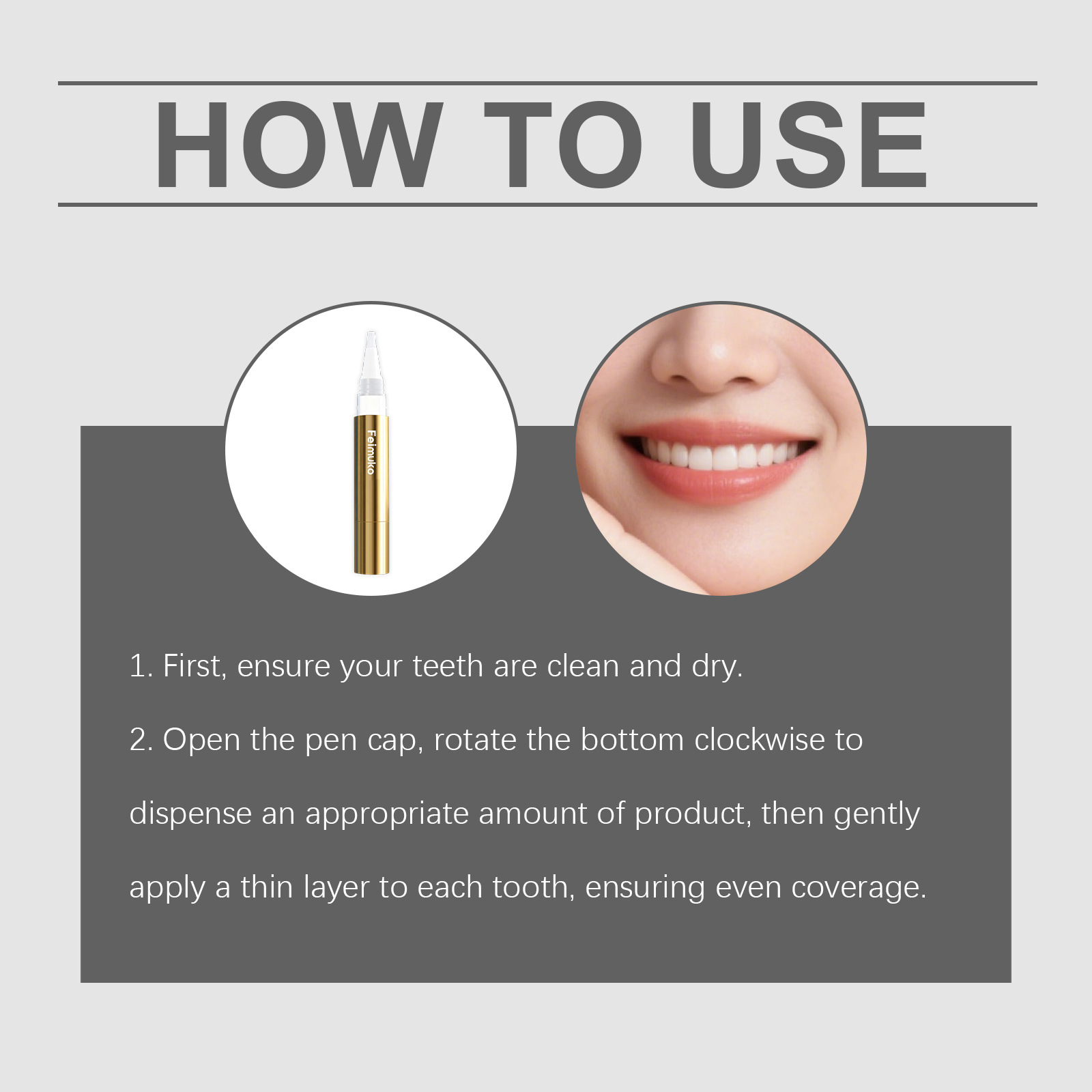 HOW TO USE

Feimuko

1. First, ensure your teeth are clean and dry.

2. Open the pen cap, rotate the bottom clockwise to dispense an appropriate amount of product, then gently apply a thin layer to each tooth, ensuring even coverage.