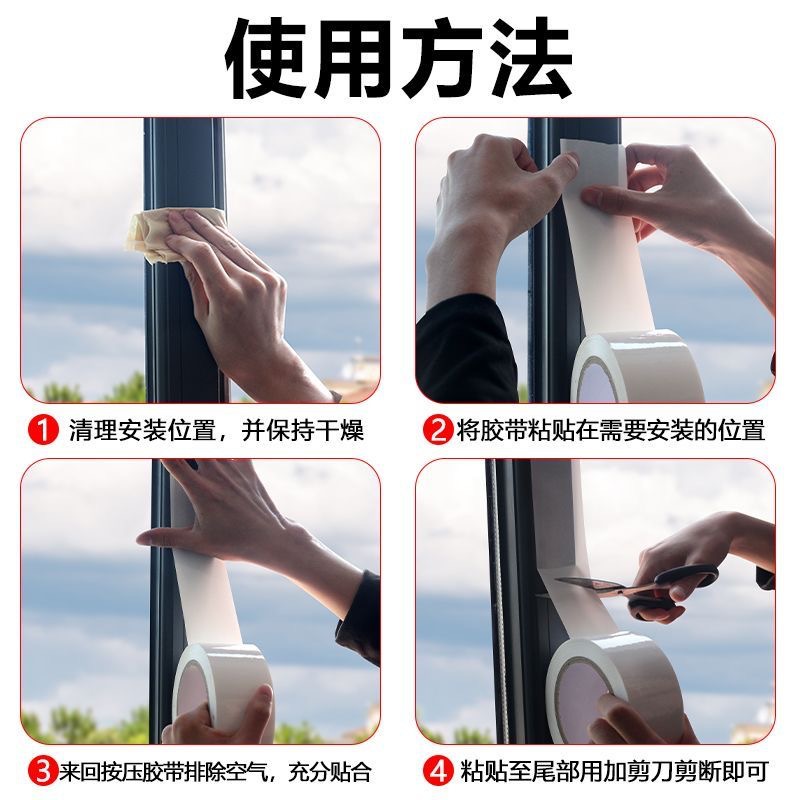 使用方法

1 清理安装位置，并保持干燥

2 将胶带粘贴在需要安装的位置

3 来回按压胶带排除空气，充分贴合

4 粘贴至尾部用加剪刀剪断即可