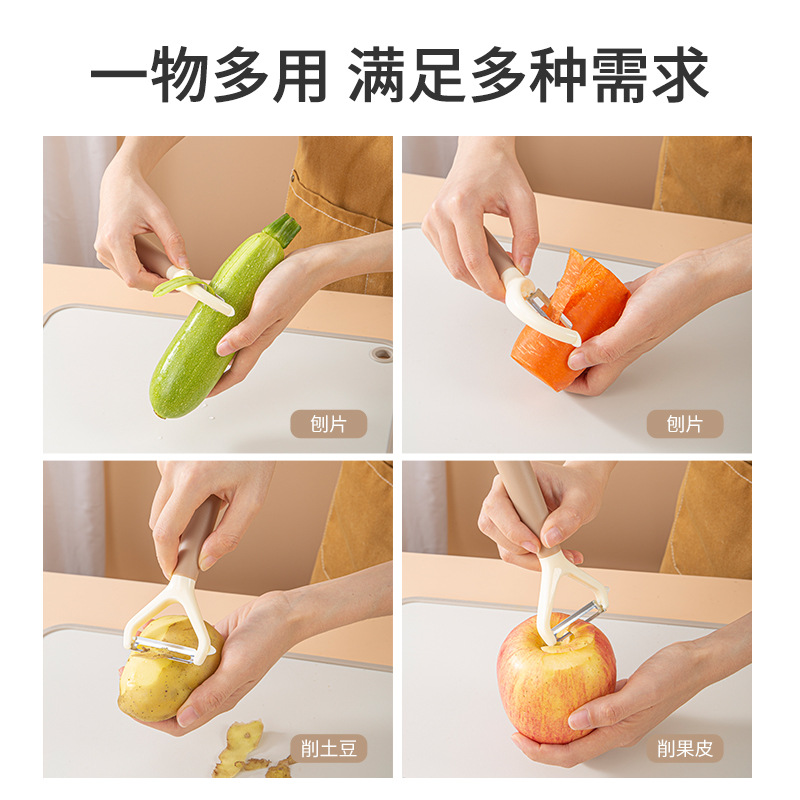 一物多用 满足多种需求

刨片

刨片

削土豆

削果皮